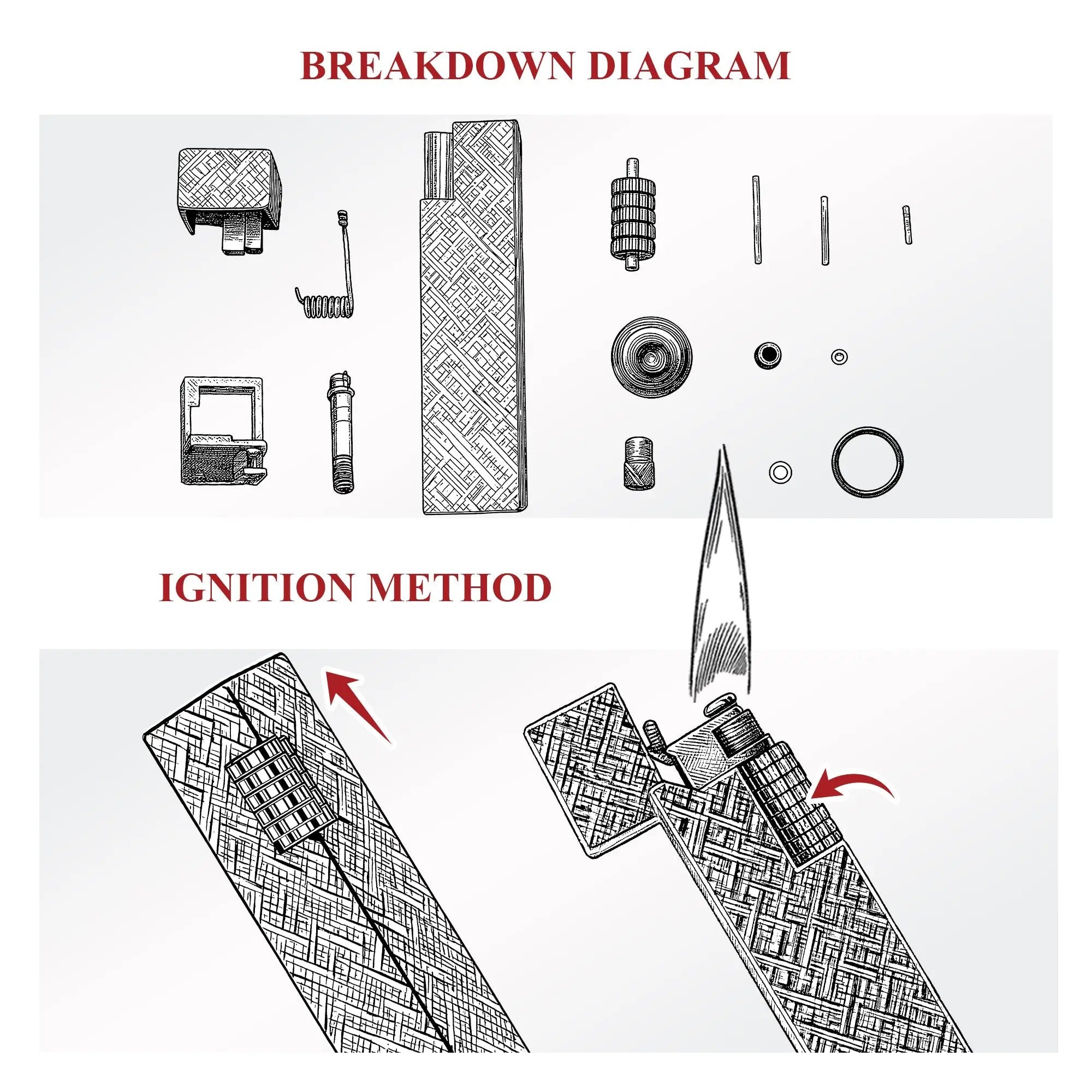 BREAKDOWN DIAGRAM

IGNITION METHOD