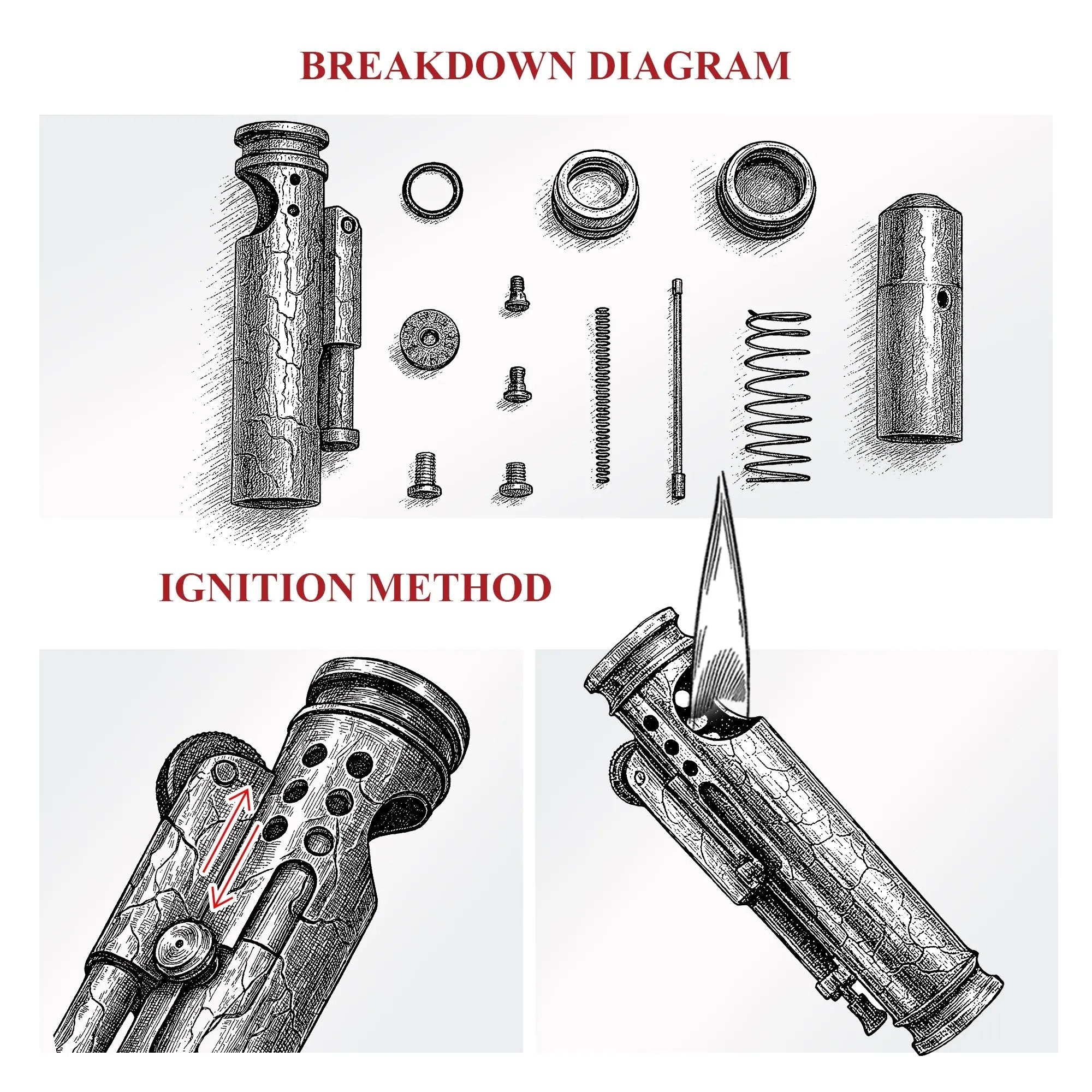 BREAKDOWN DIAGRAM

IGNITION METHOD