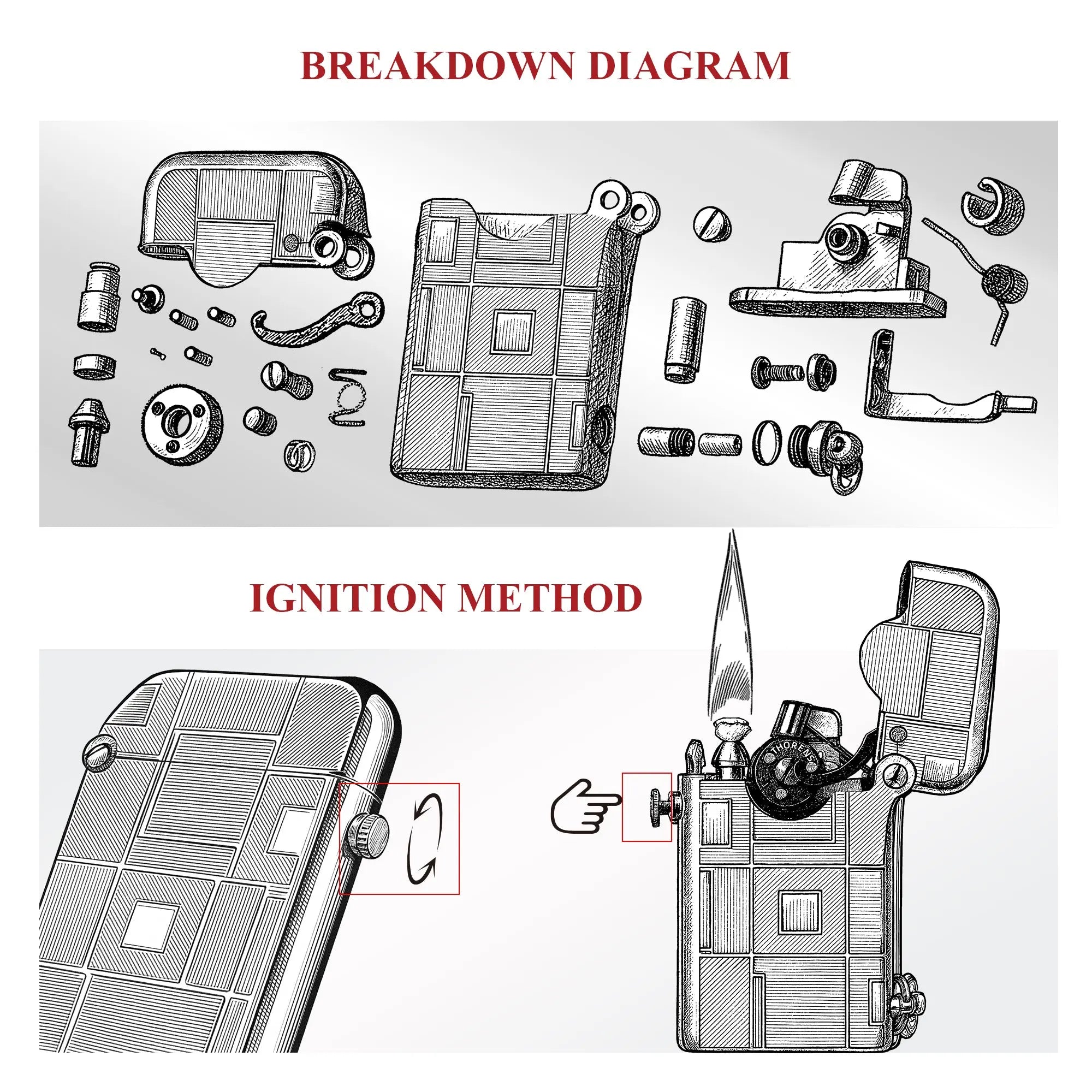 BREAKDOWN DIAGRAM

IGNITION METHOD

THORENS