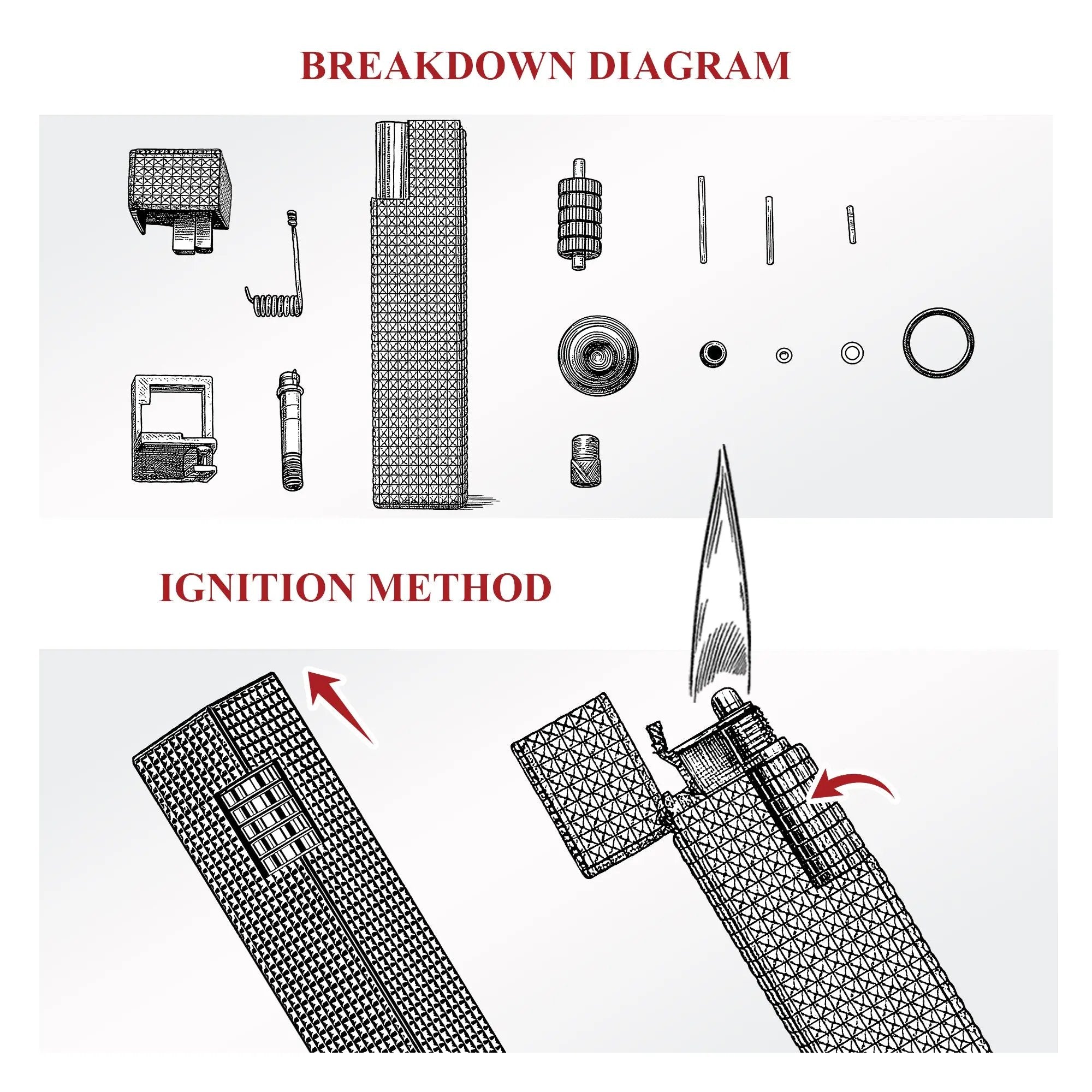 BREAKDOWN DIAGRAM

IGNITION METHOD