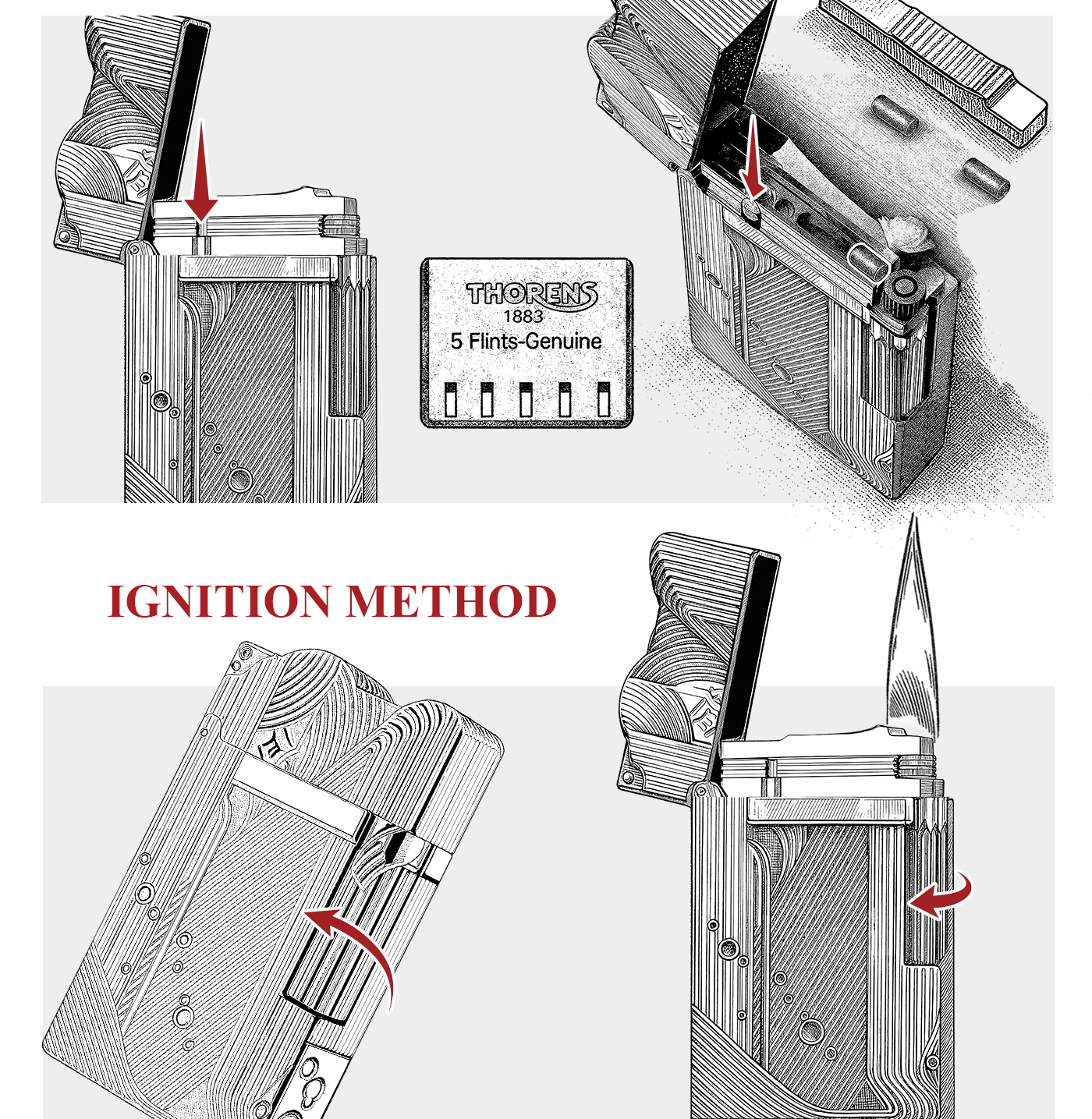 THORENS
1883
5 Flints-Genuine

IGNITION METHOD