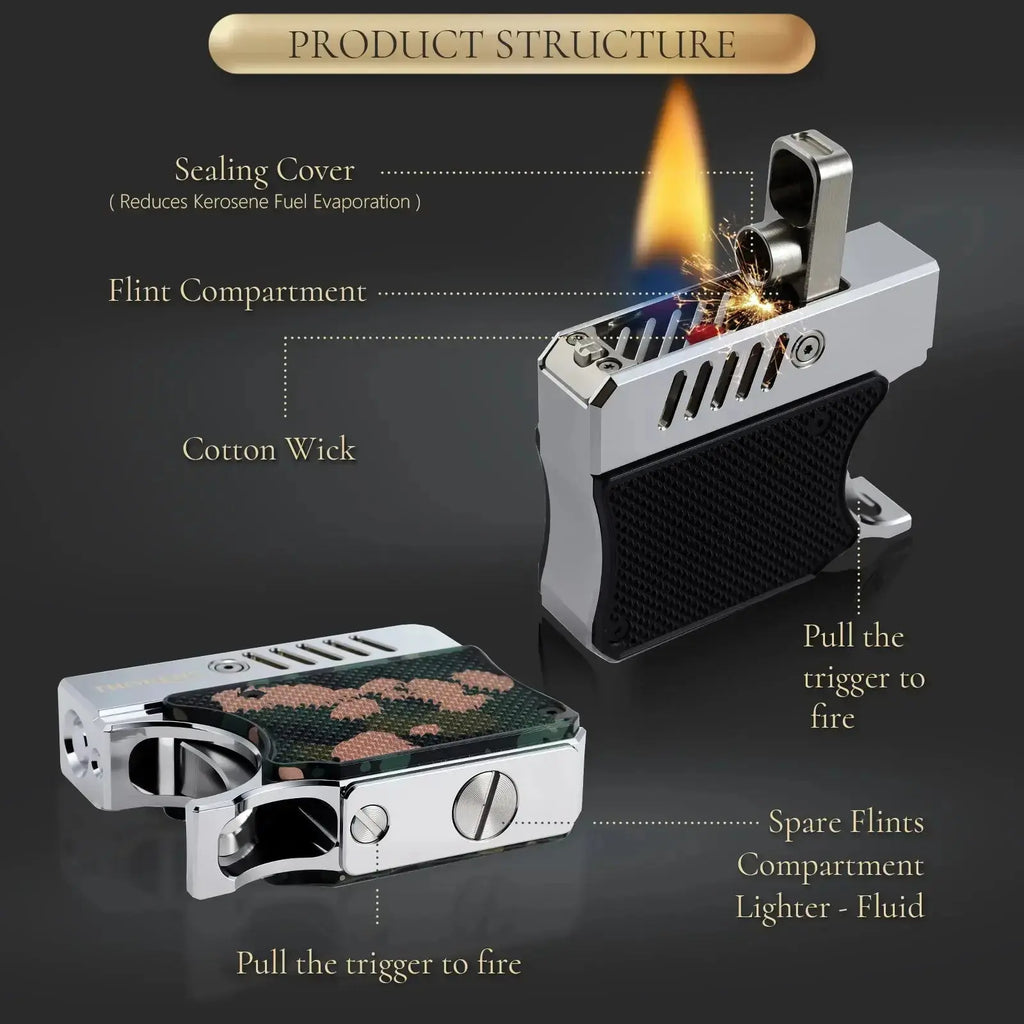 PRODUCT STRUCTURE

Sealing Cover
( Reduces Kerosene Fuel Evaporation )

Flint Compartment

Cotton Wick

Pull the trigger to fire

Spare Flints Compartment
Lighter - Fluid

Pull the trigger to fire