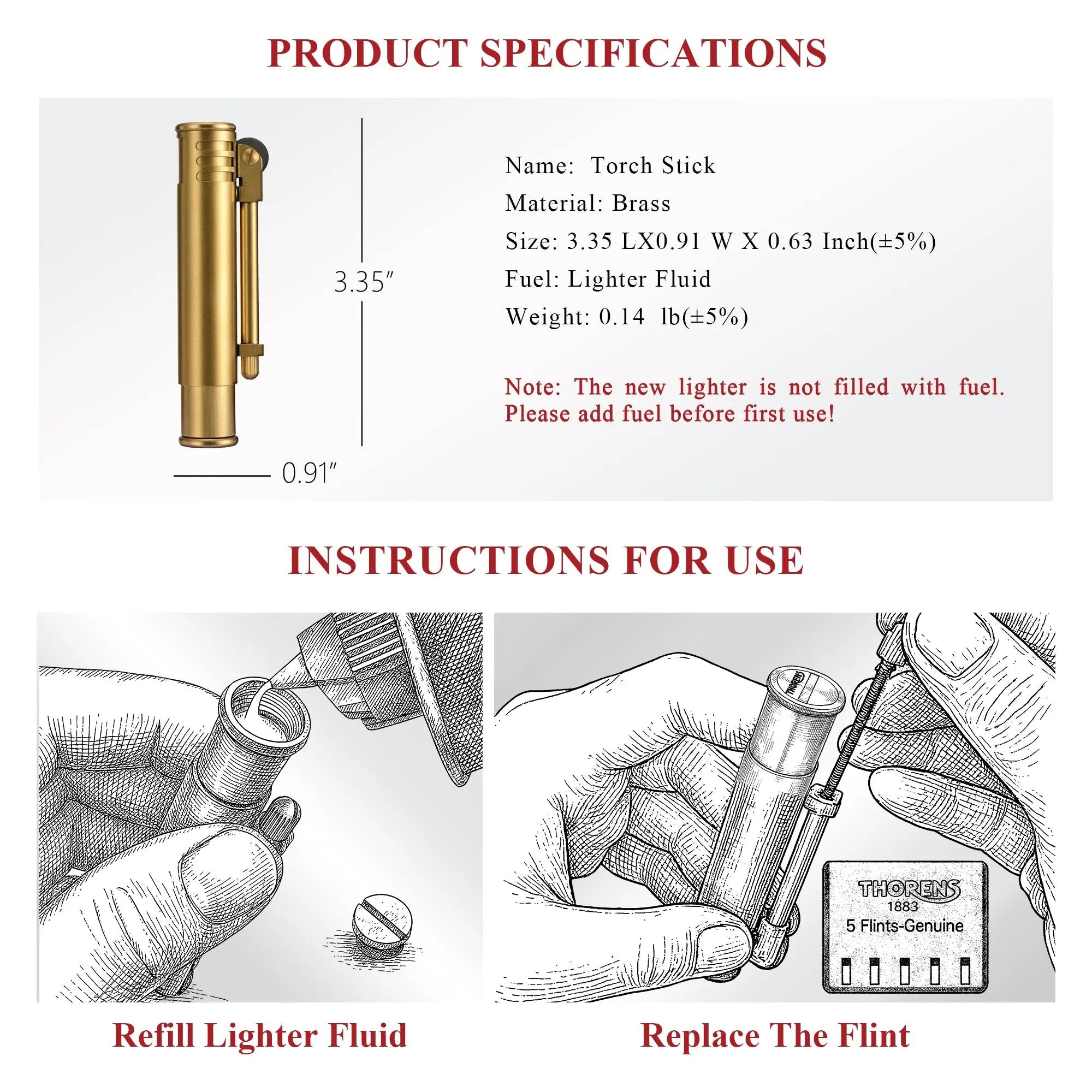 PRODUCT SPECIFICATIONS

3.35″

0.91″

Name: Torch Stick
Material: Brass
Size: 3.35 LX0.91 W X 0.63 Inch(±5%)
Fuel: Lighter Fluid
Weight: 0.14 lb(±5%)

Note: The new lighter is not filled with fuel. Please add fuel before first use!

INSTRUCTIONS FOR USE

THORENS

THORENS
1883
5 Flints-Genuine

Refill Lighter Fluid

Replace The Flint