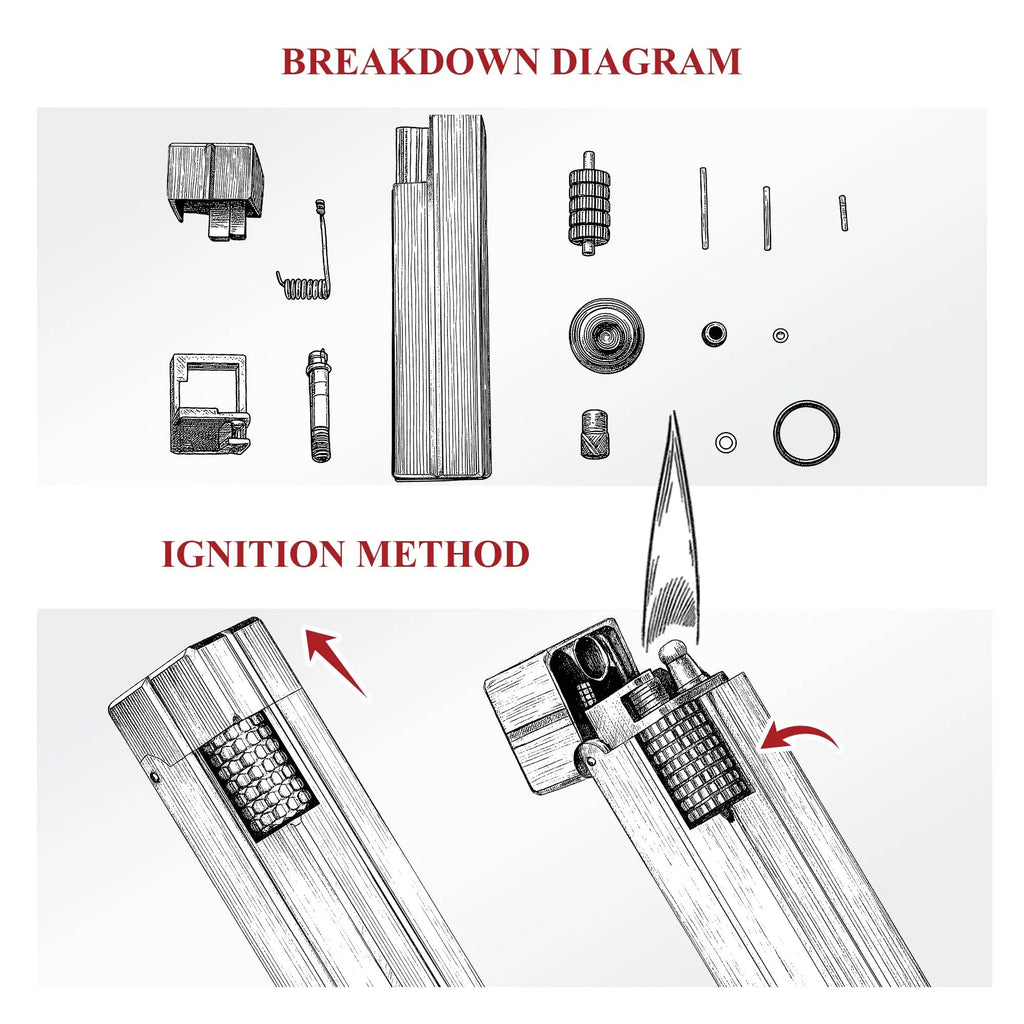 BREAKDOWN DIAGRAM

IGNITION METHOD