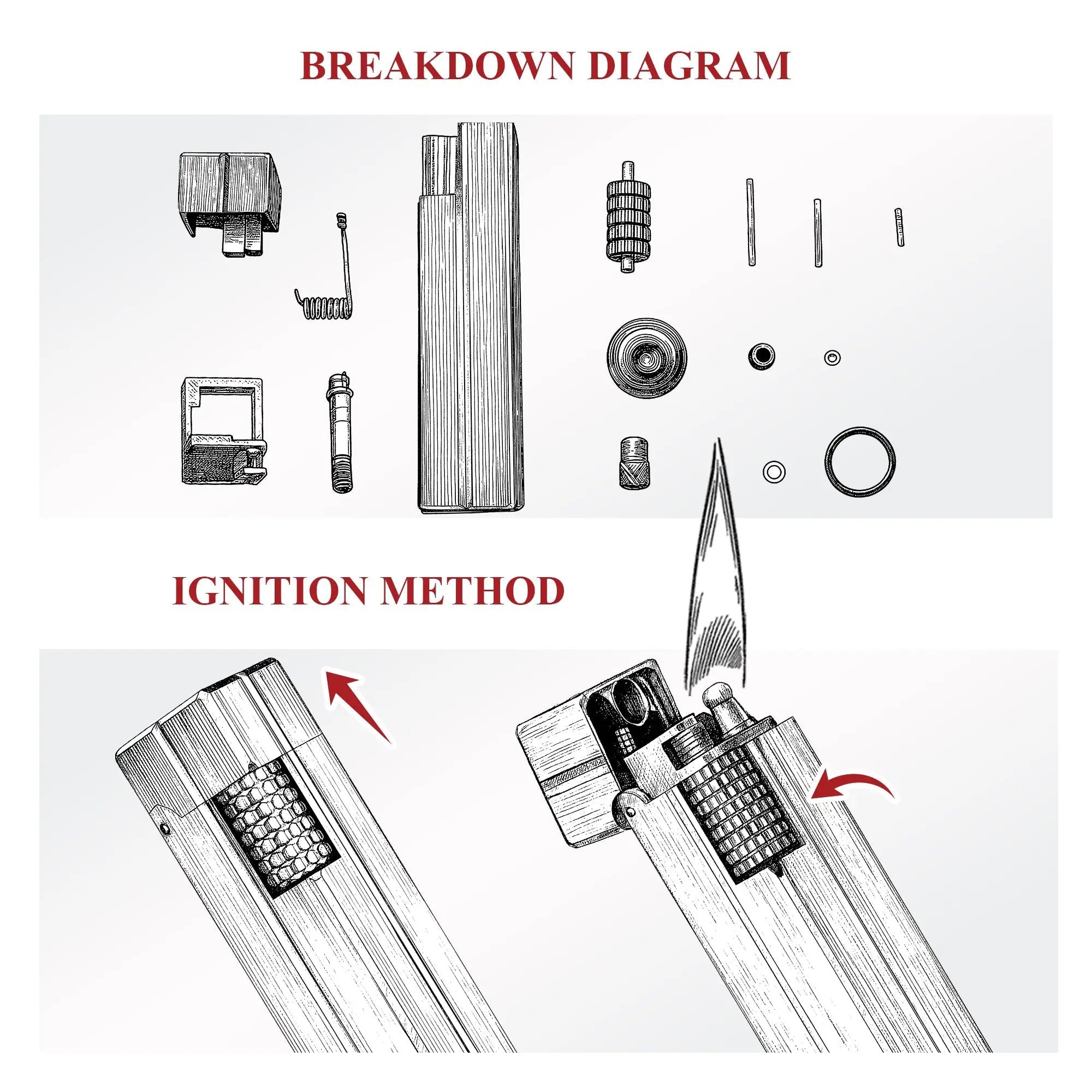 BREAKDOWN DIAGRAM

IGNITION METHOD