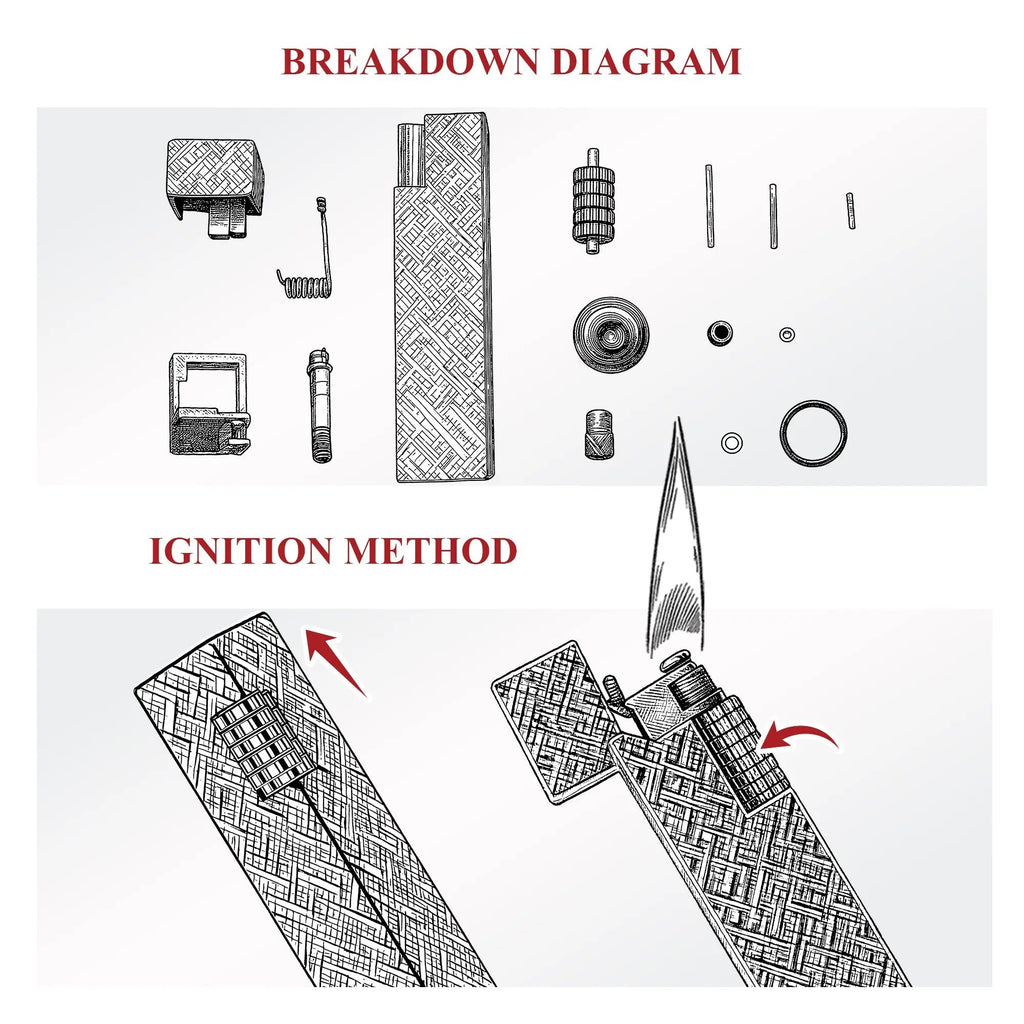 BREAKDOWN DIAGRAM

IGNITION METHOD