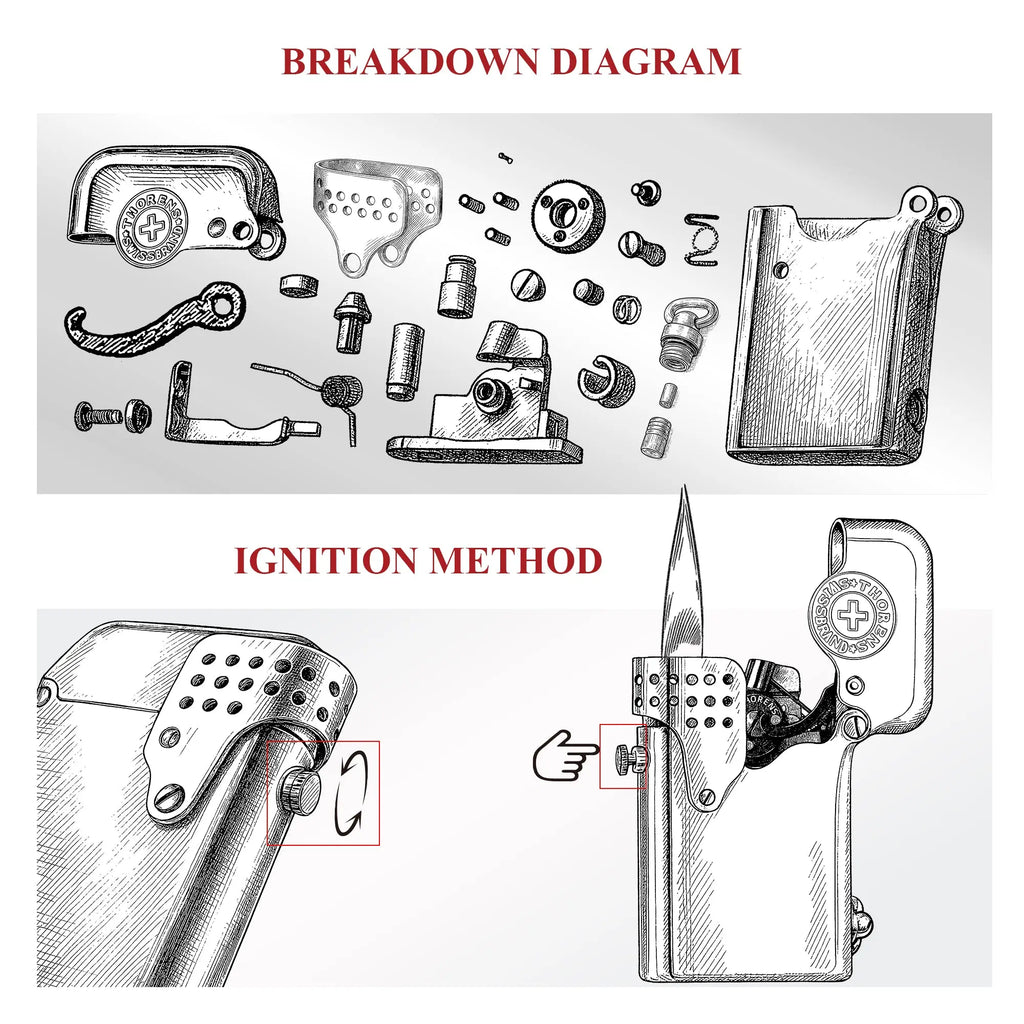 BREAKDOWN DIAGRAM

THORENS SWISSBRAND

IGNITION METHOD

THORENS SWISSBRAND

THORENS