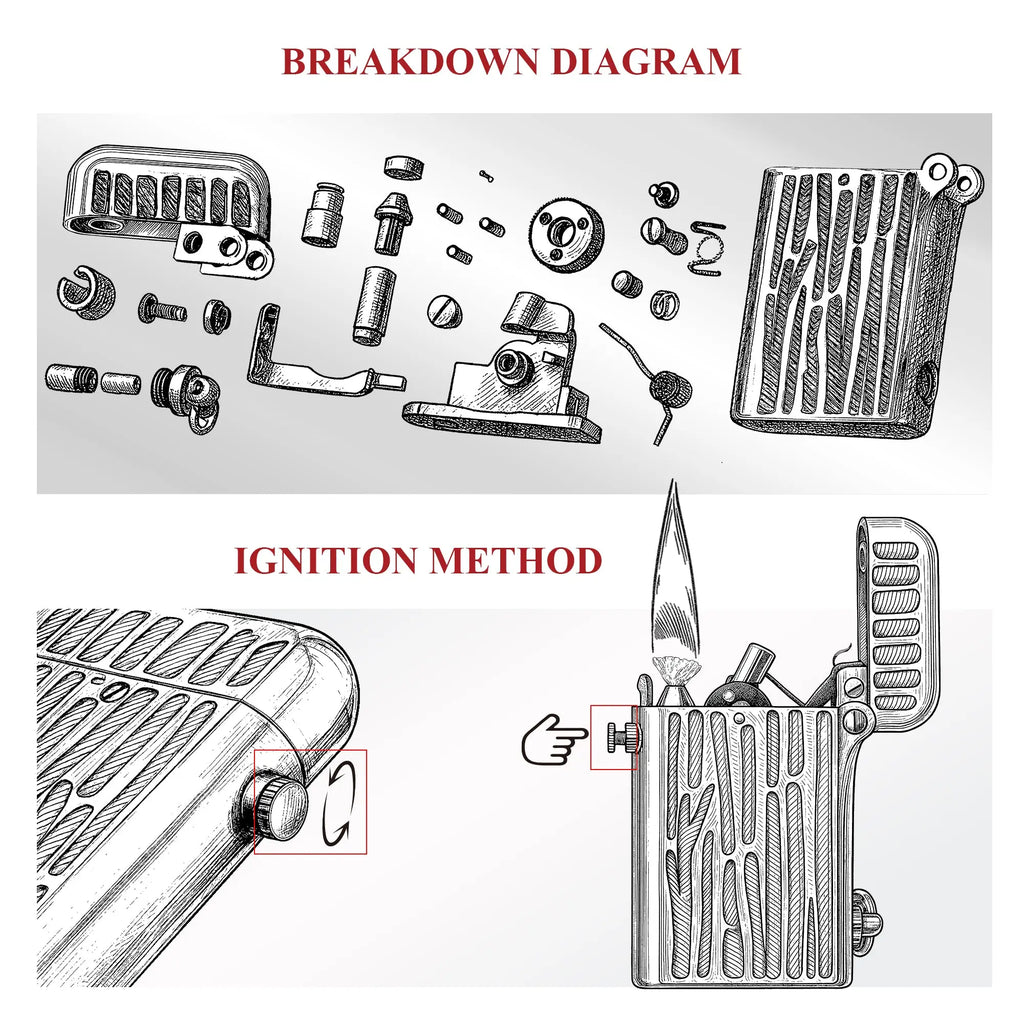 BREAKDOWN DIAGRAM

IGNITION METHOD