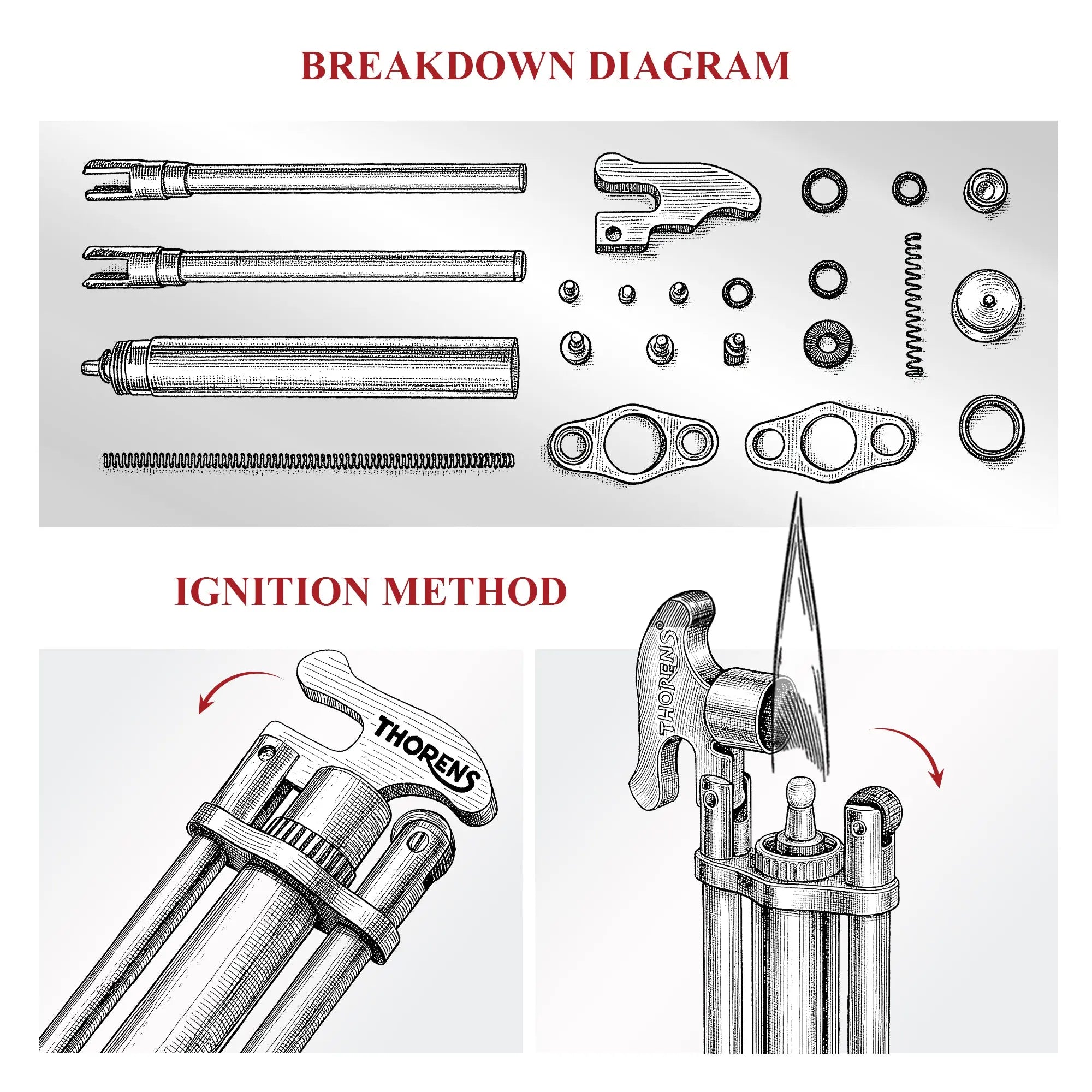 BREAKDOWN DIAGRAM

IGNITION METHOD

THORENS

THORENS