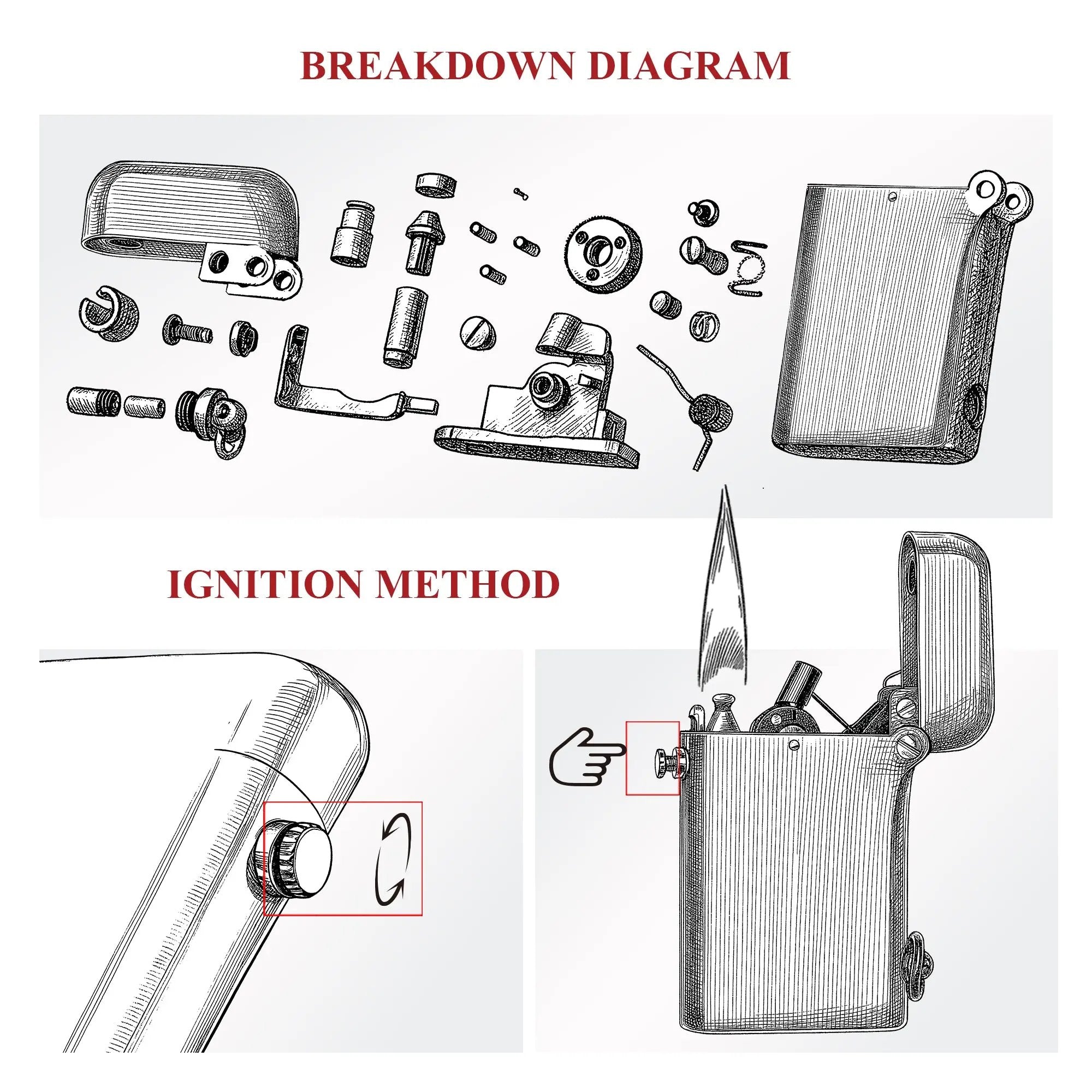 BREAKDOWN DIAGRAM

IGNITION METHOD