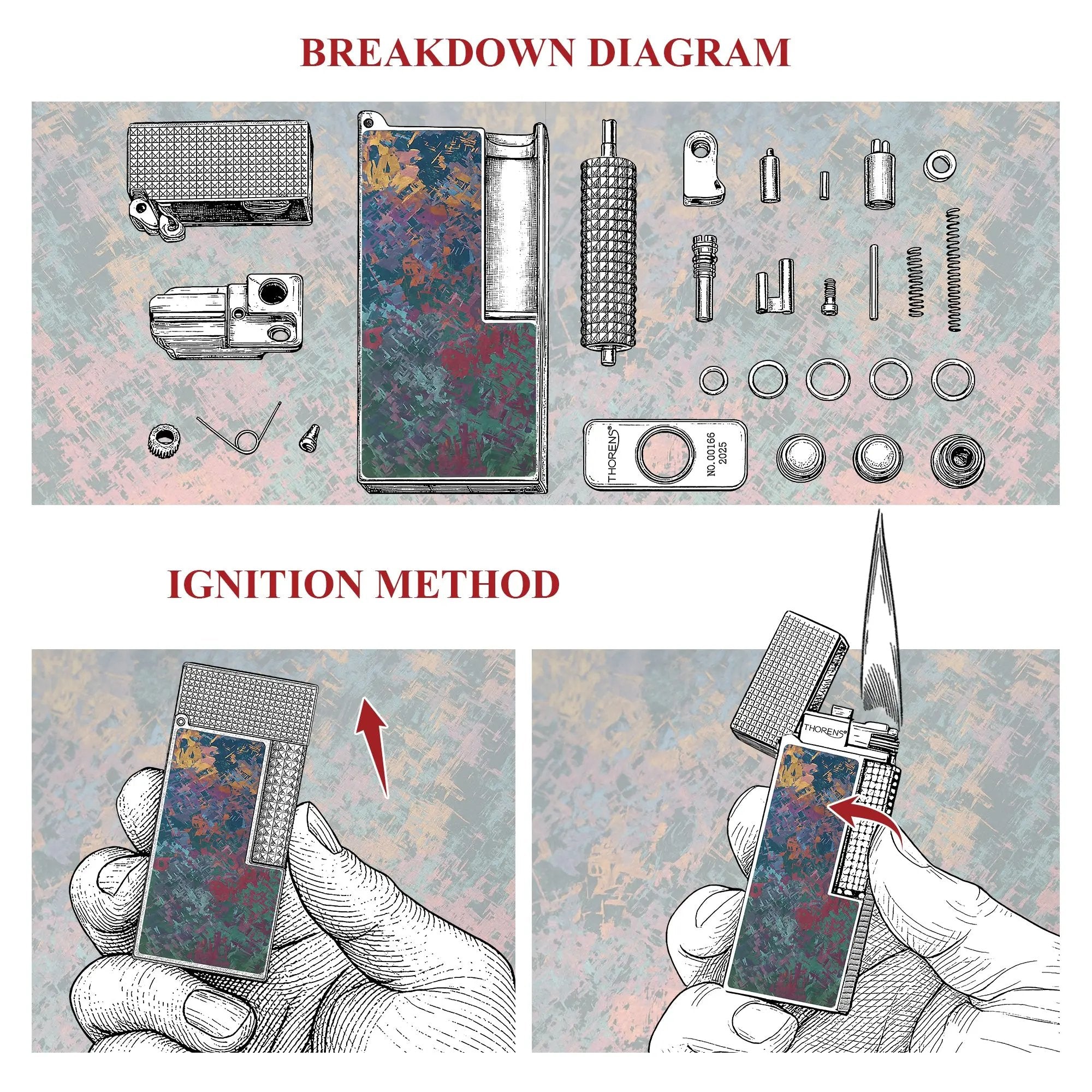 BREAKDOWN DIAGRAM

THORENS®

NO.00166
2025

IGNITION METHOD

THORENS®