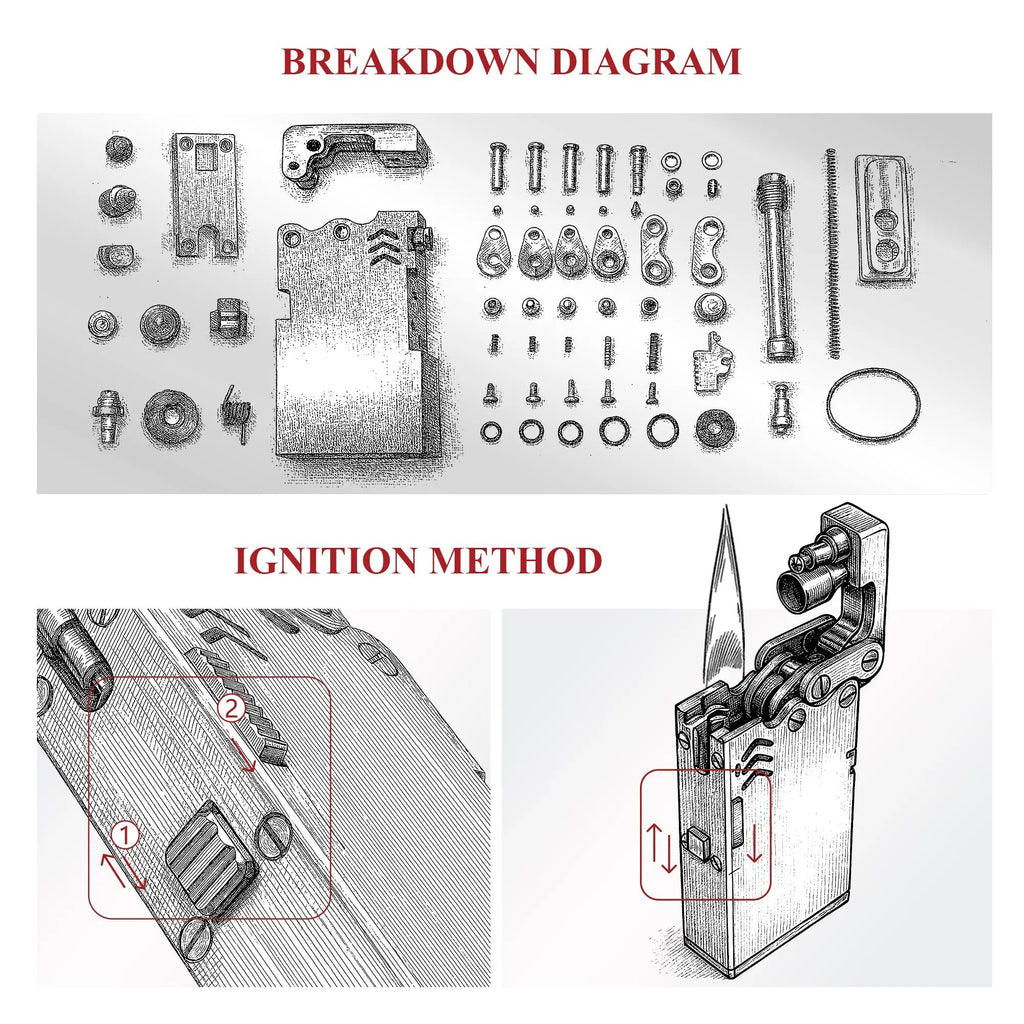 BREAKDOWN DIAGRAM

IGNITION METHOD

2

1