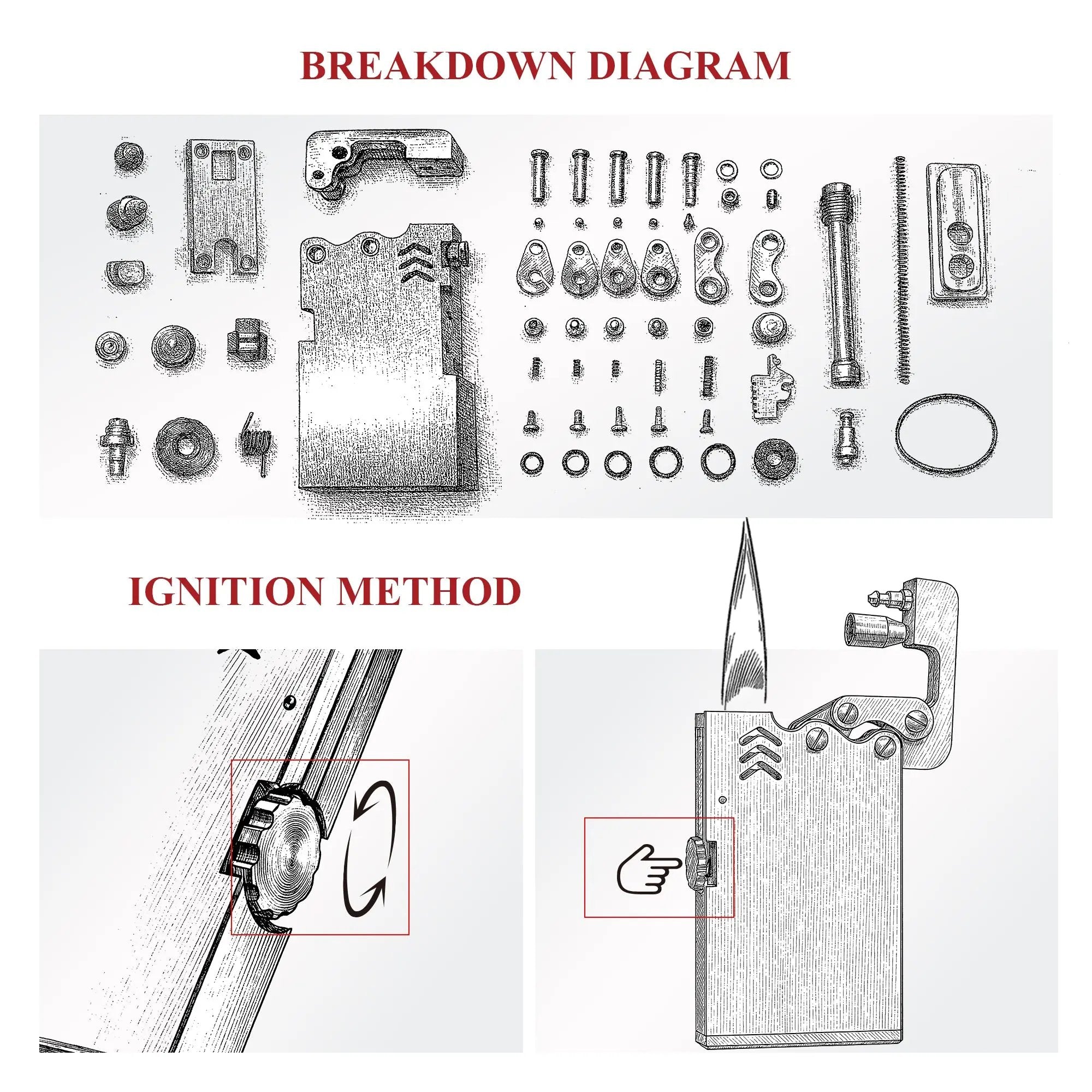 BREAKDOWN DIAGRAM

IGNITION METHOD