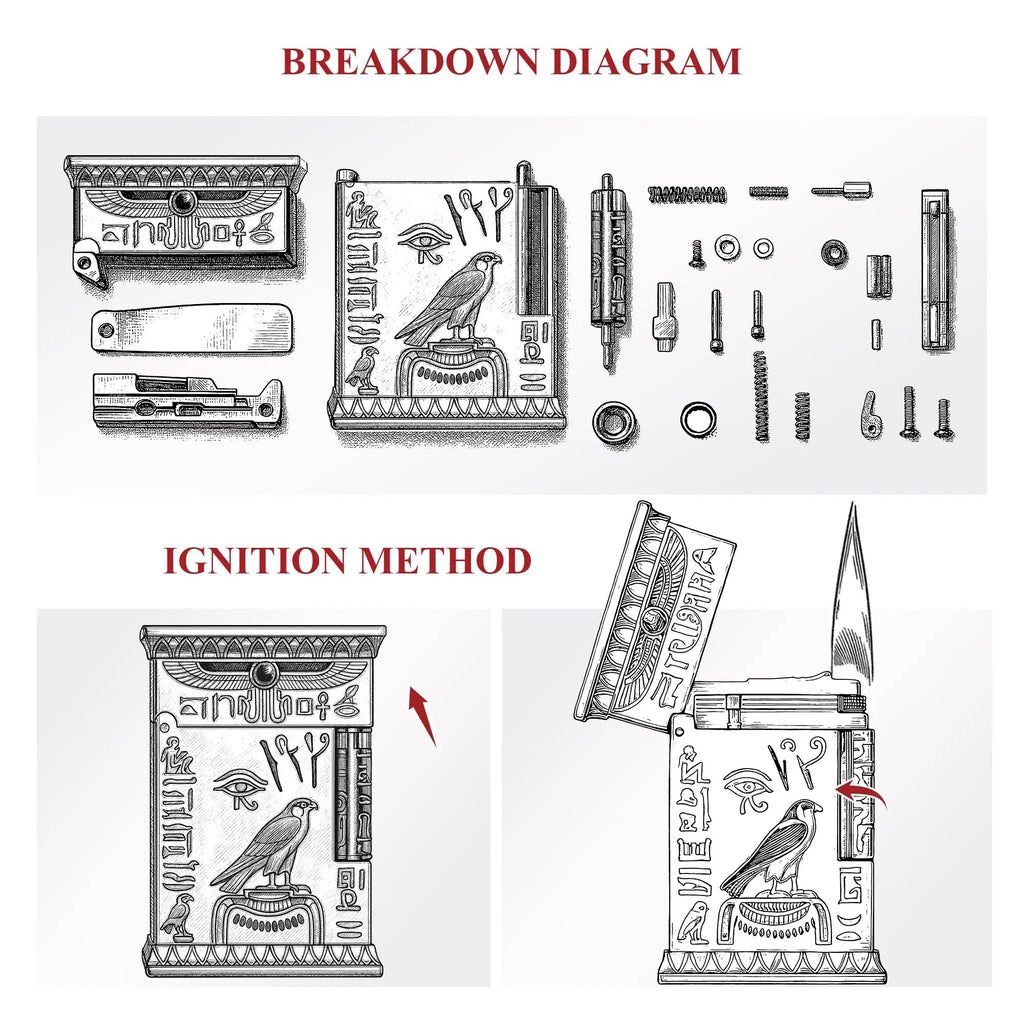 BREAKDOWN DIAGRAM

IGNITION METHOD