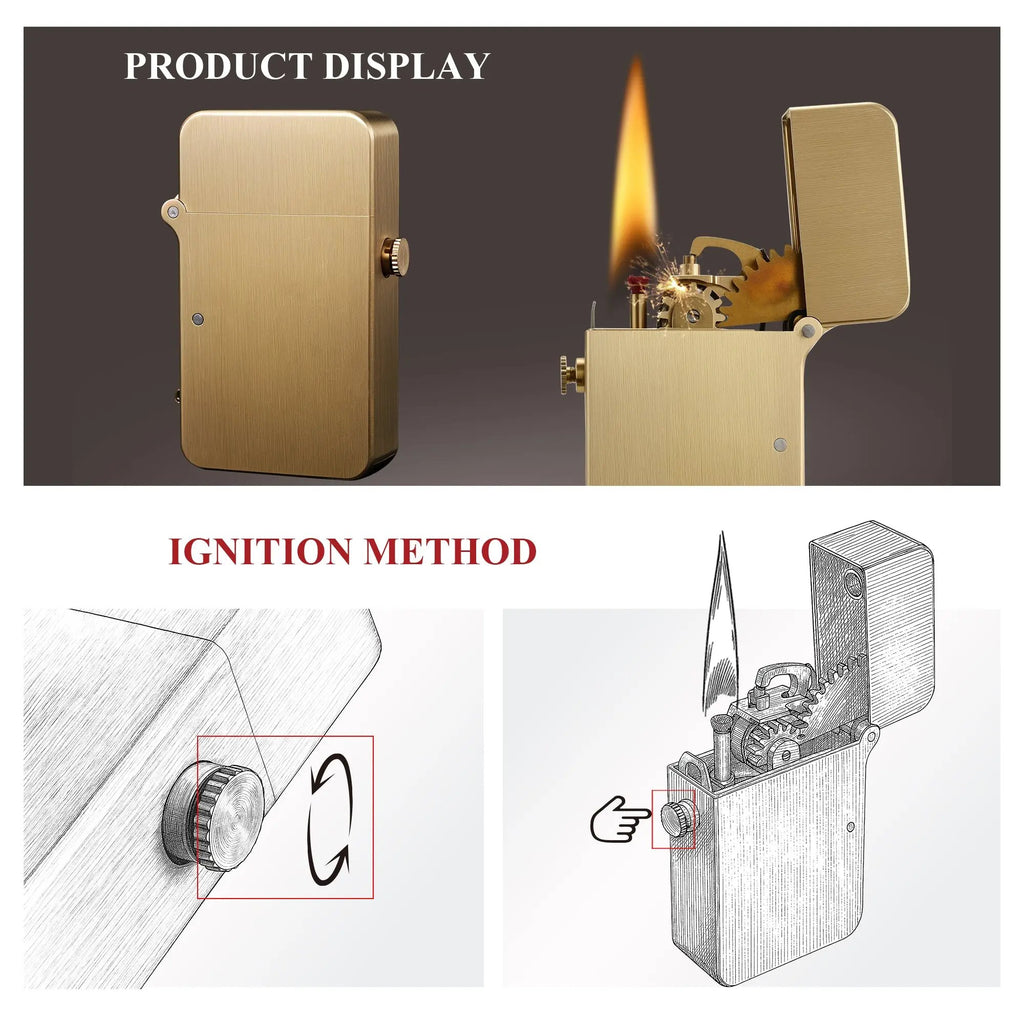 PRODUCT DISPLAY

IGNITION METHOD