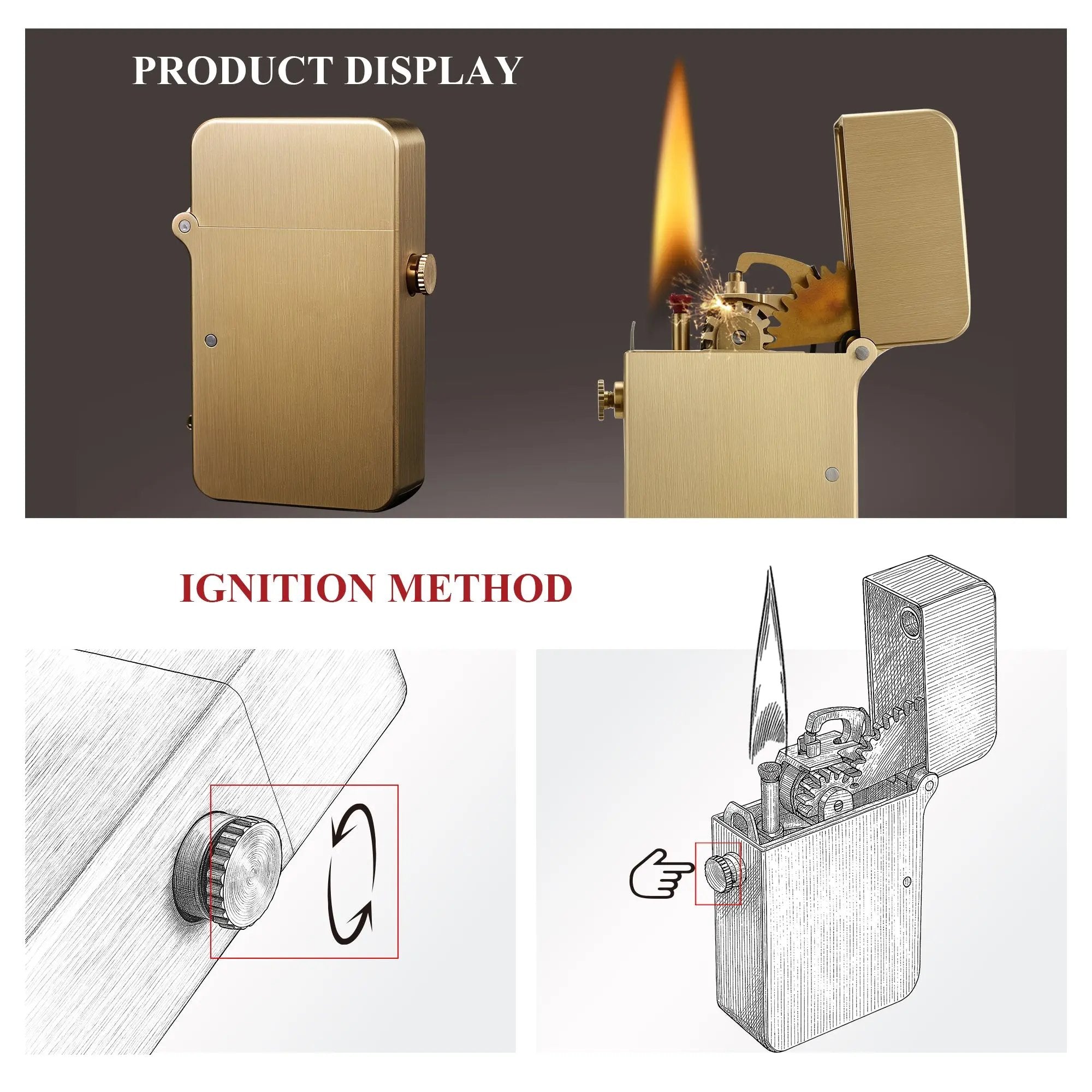 PRODUCT DISPLAY

IGNITION METHOD