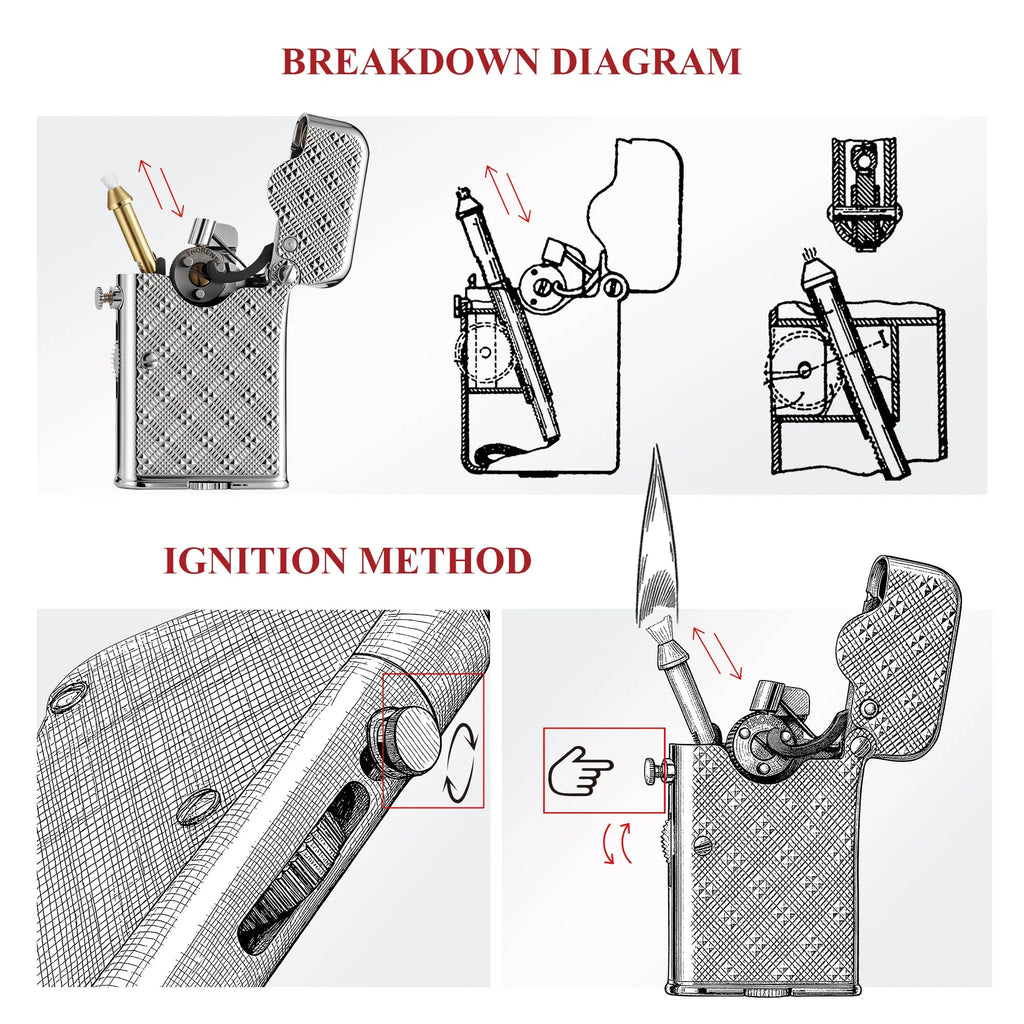 BREAKDOWN DIAGRAM

IGNITION METHOD