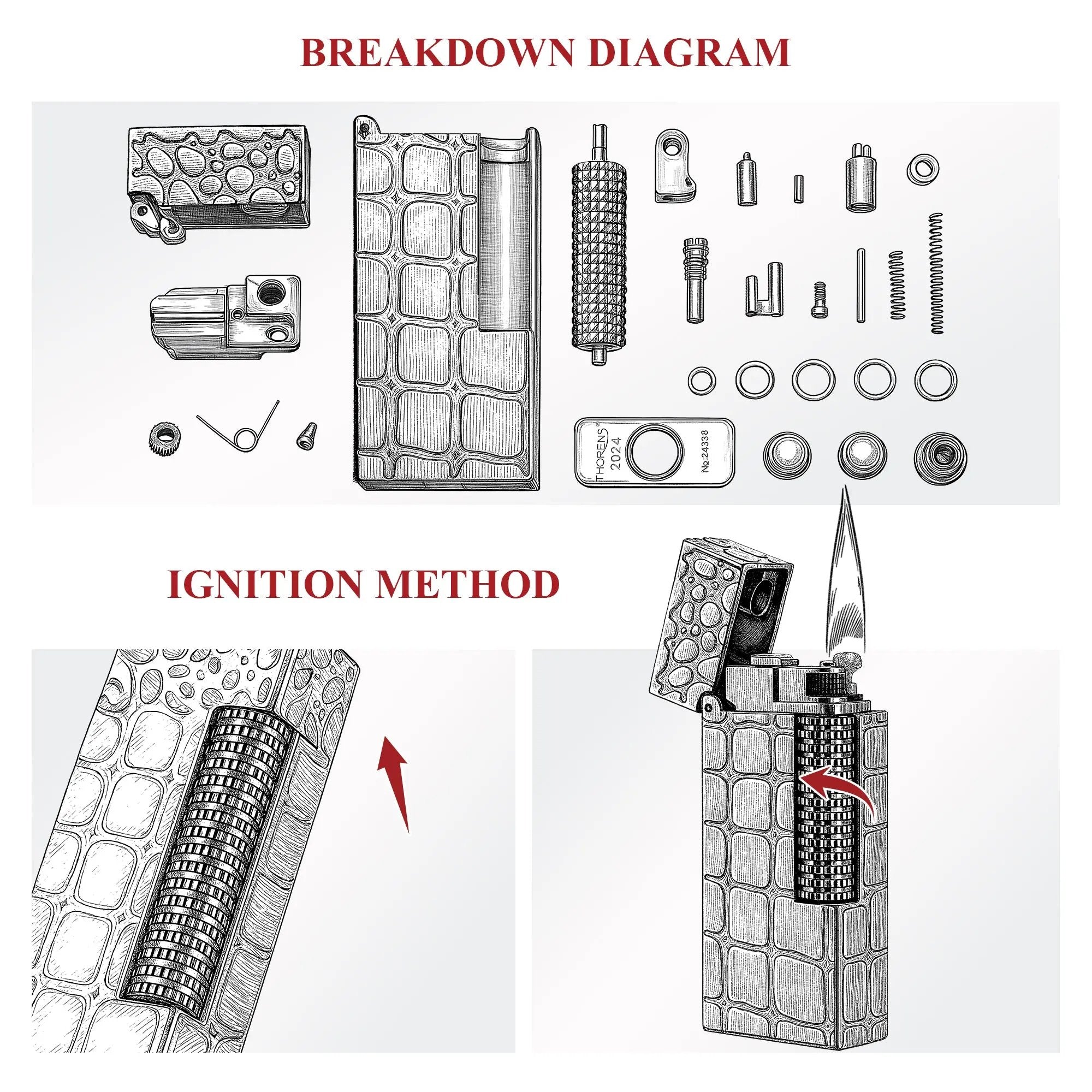 BREAKDOWN DIAGRAM

THORENS®
2024
№:24338

IGNITION METHOD