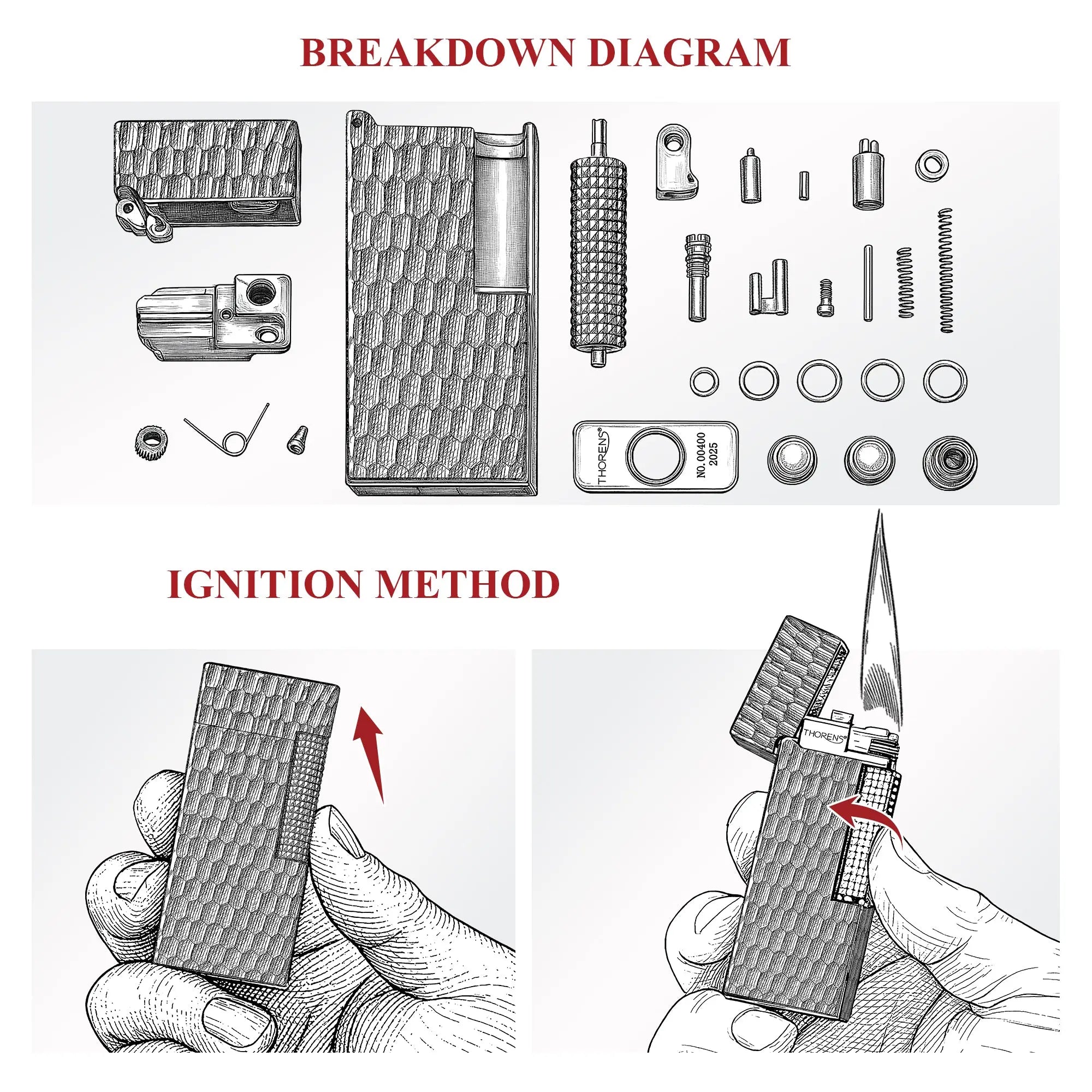 BREAKDOWN DIAGRAM

THORENS®

NO.00400
2025

IGNITION METHOD

THORENS®