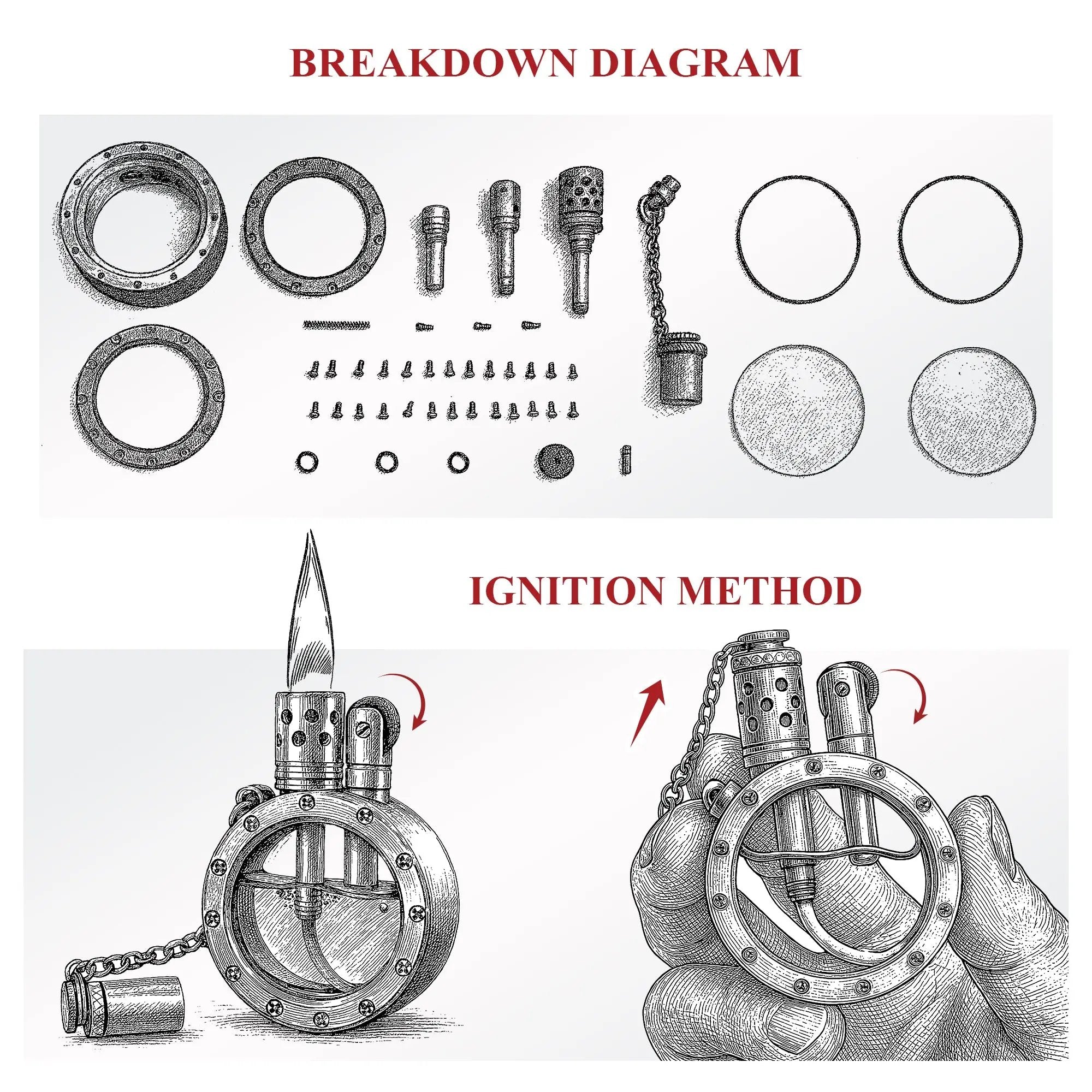 BREAKDOWN DIAGRAM

IGNITION METHOD