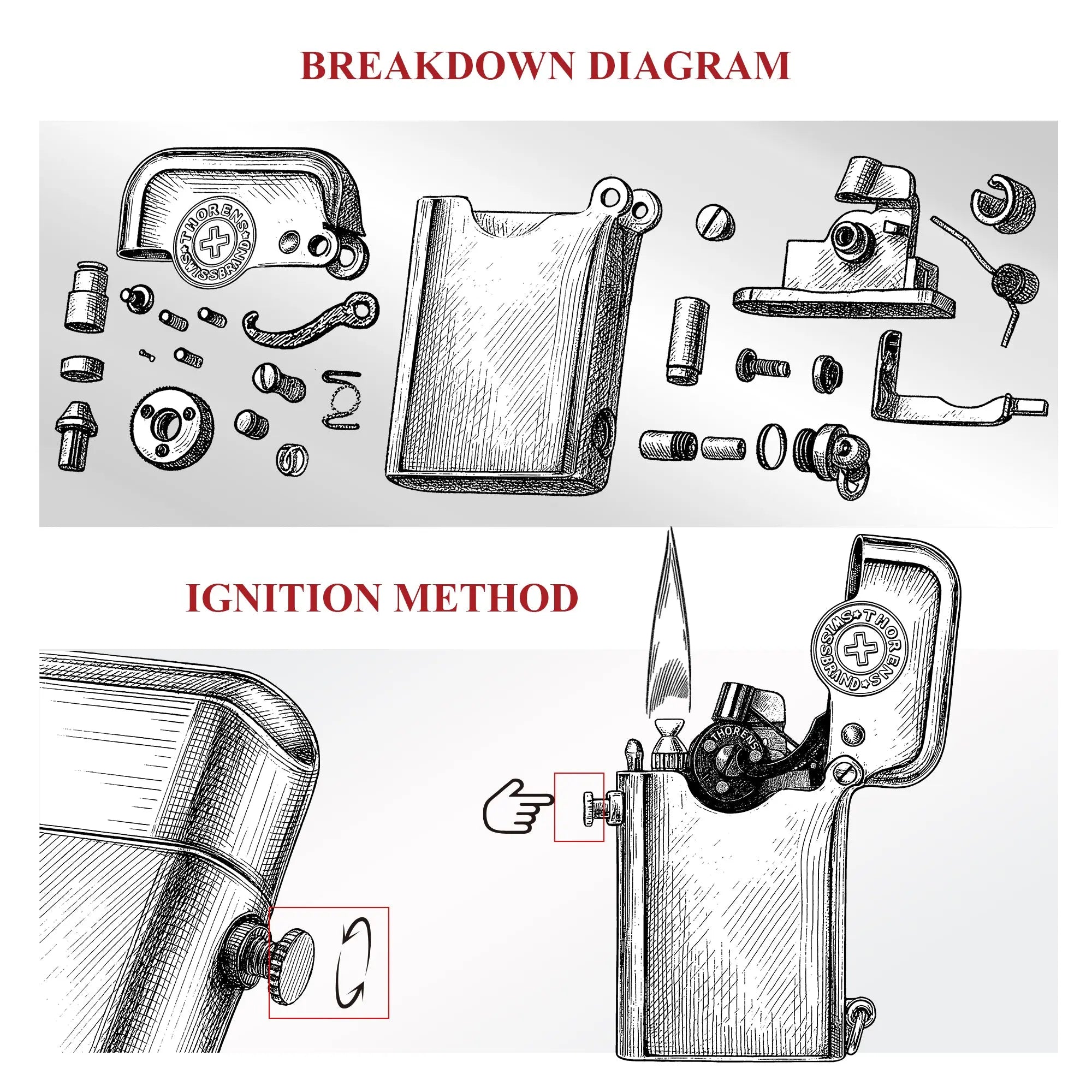 BREAKDOWN DIAGRAM

THORENS SWISSBRAND

IGNITION METHOD

THORENS SWISSBRAND

THORENS