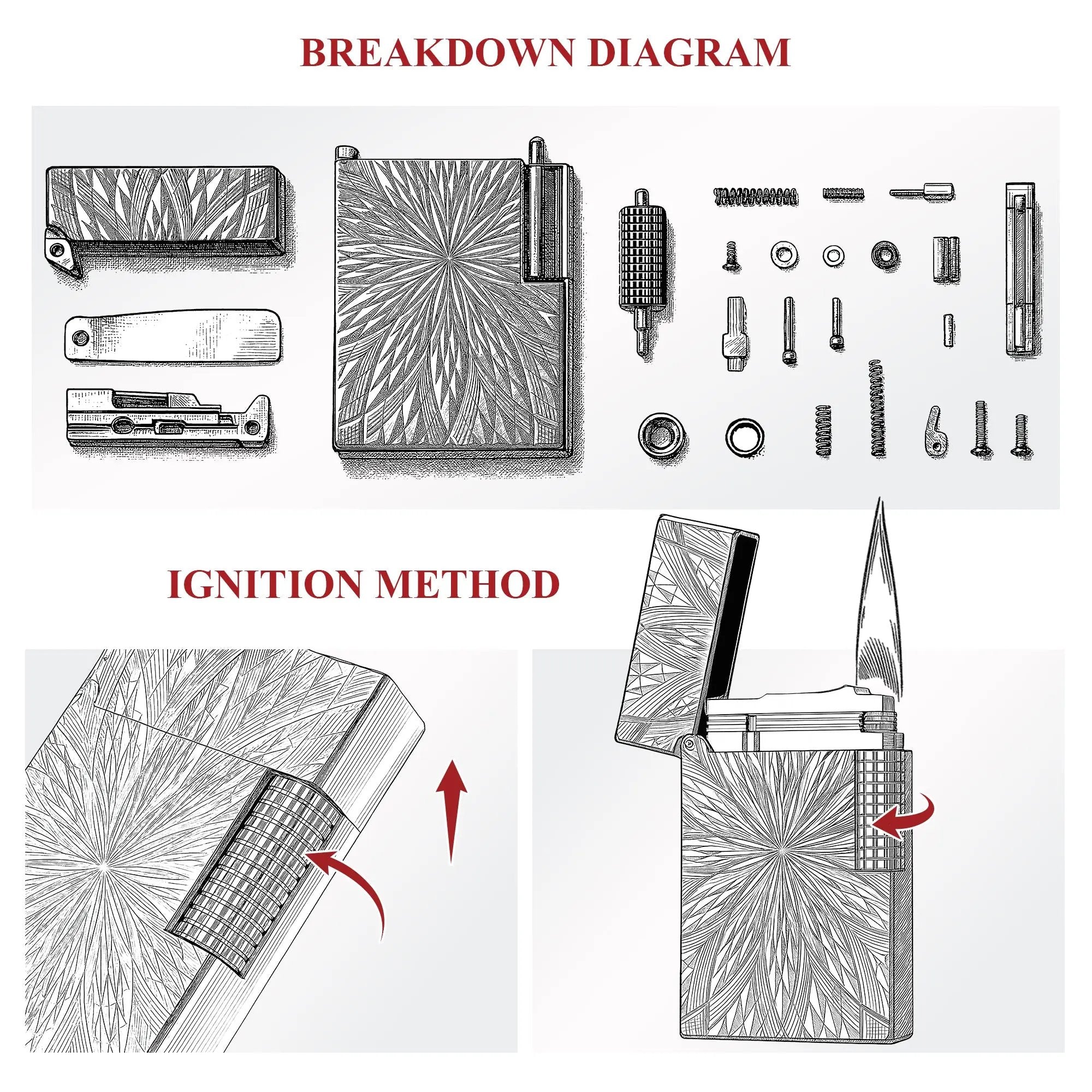 BREAKDOWN DIAGRAM

IGNITION METHOD