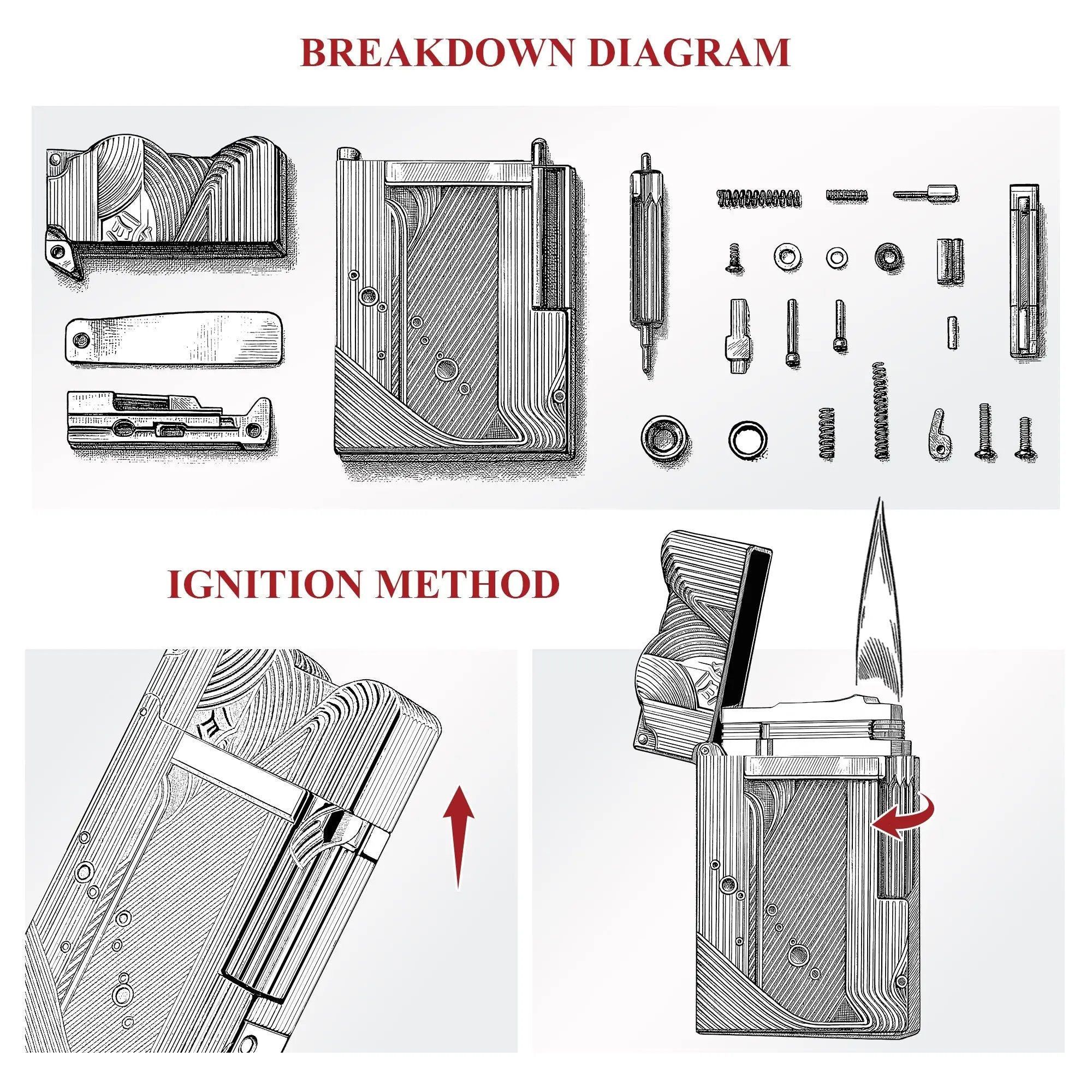 BREAKDOWN DIAGRAM

IGNITION METHOD