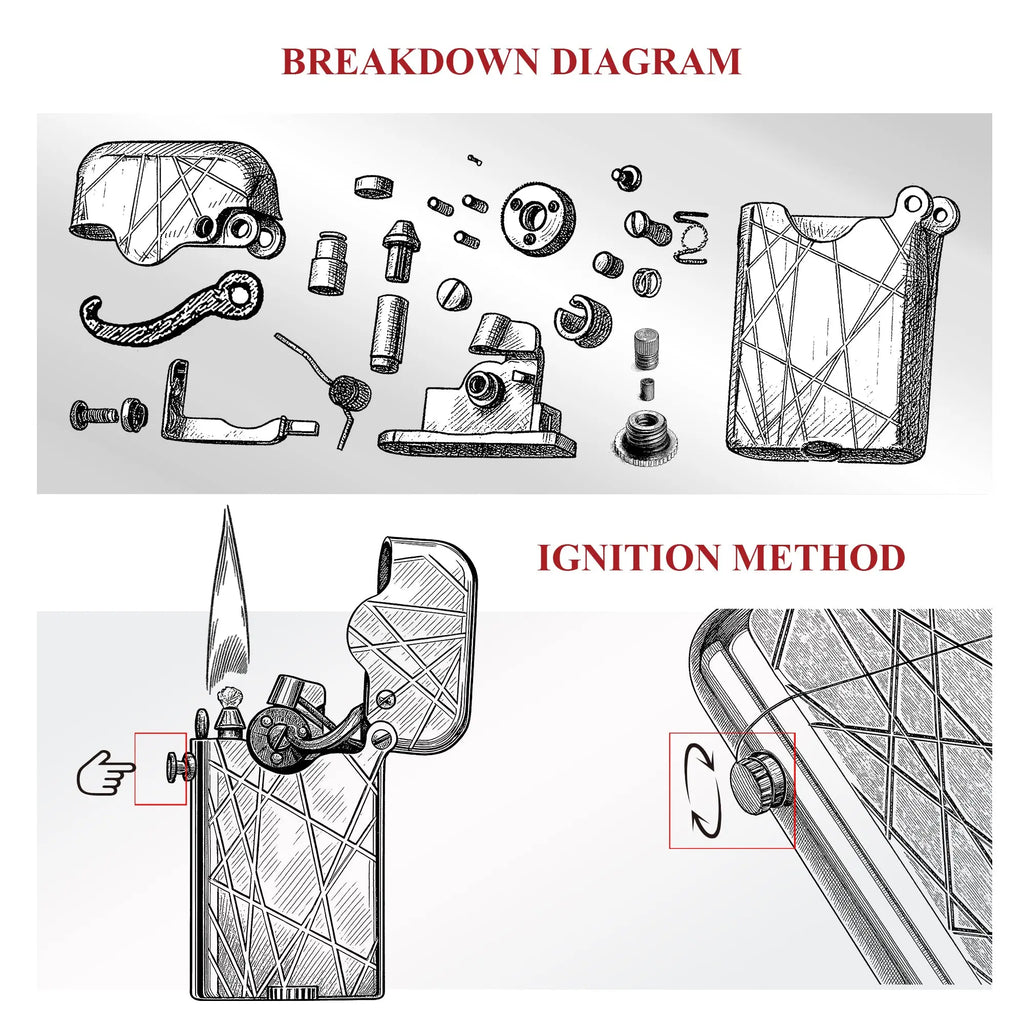 BREAKDOWN DIAGRAM

IGNITION METHOD