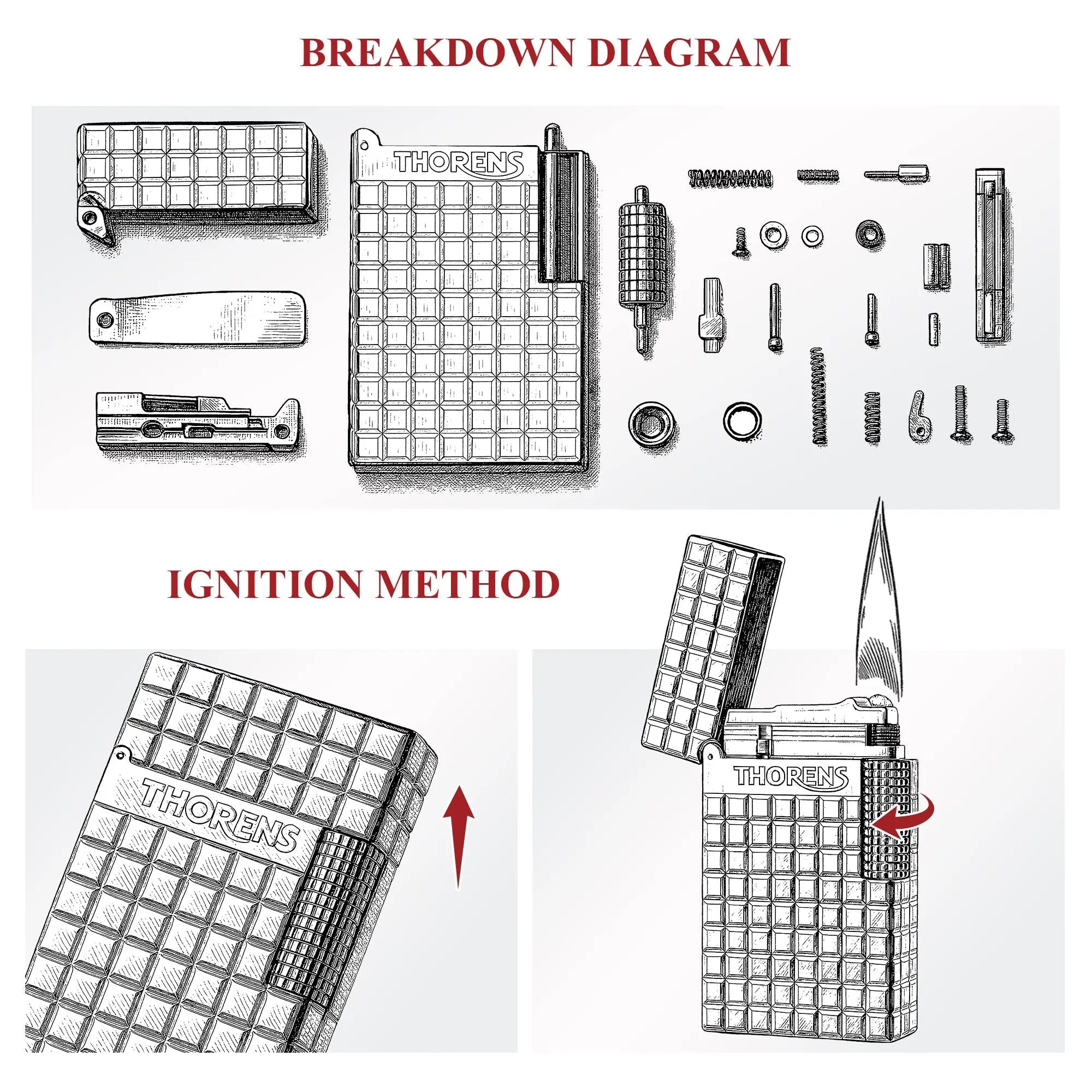 BREAKDOWN DIAGRAM

THORENS

IGNITION METHOD

THORENS

THORENS