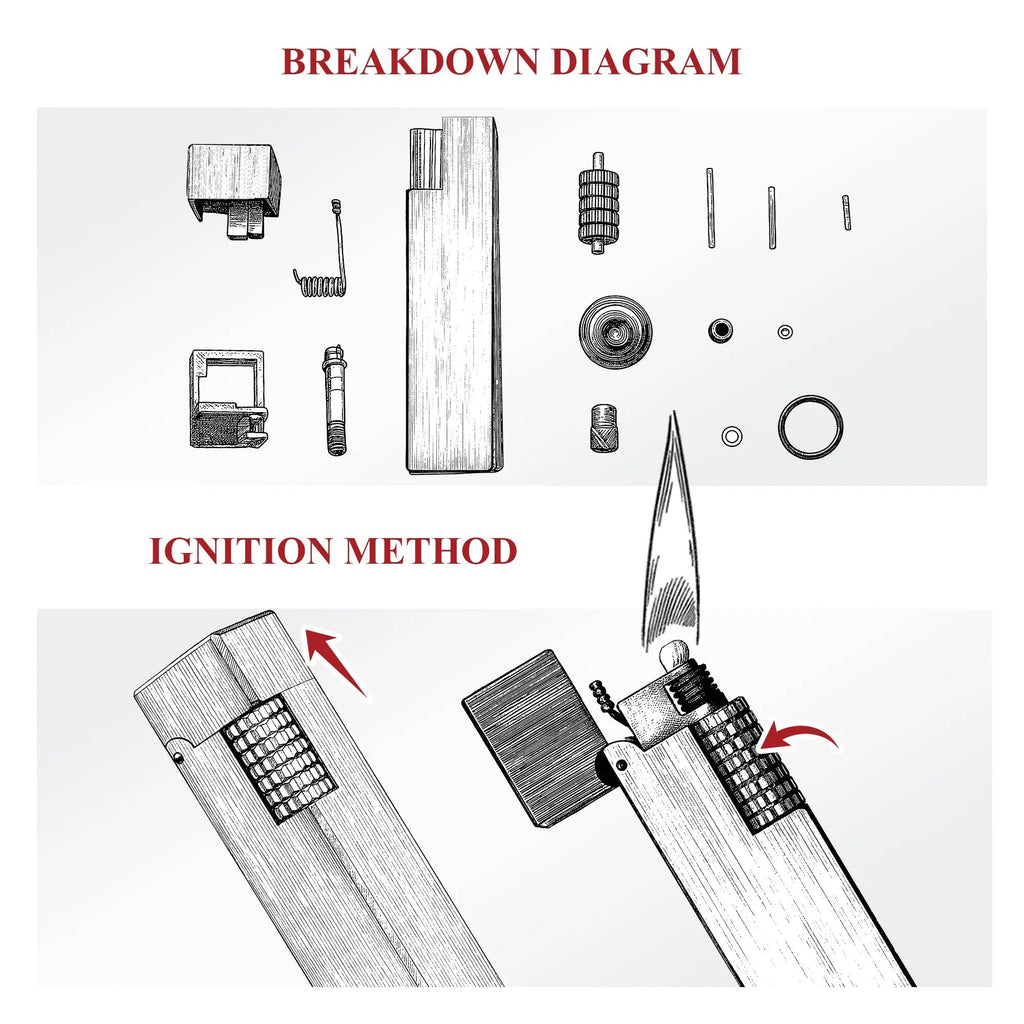 BREAKDOWN DIAGRAM

IGNITION METHOD