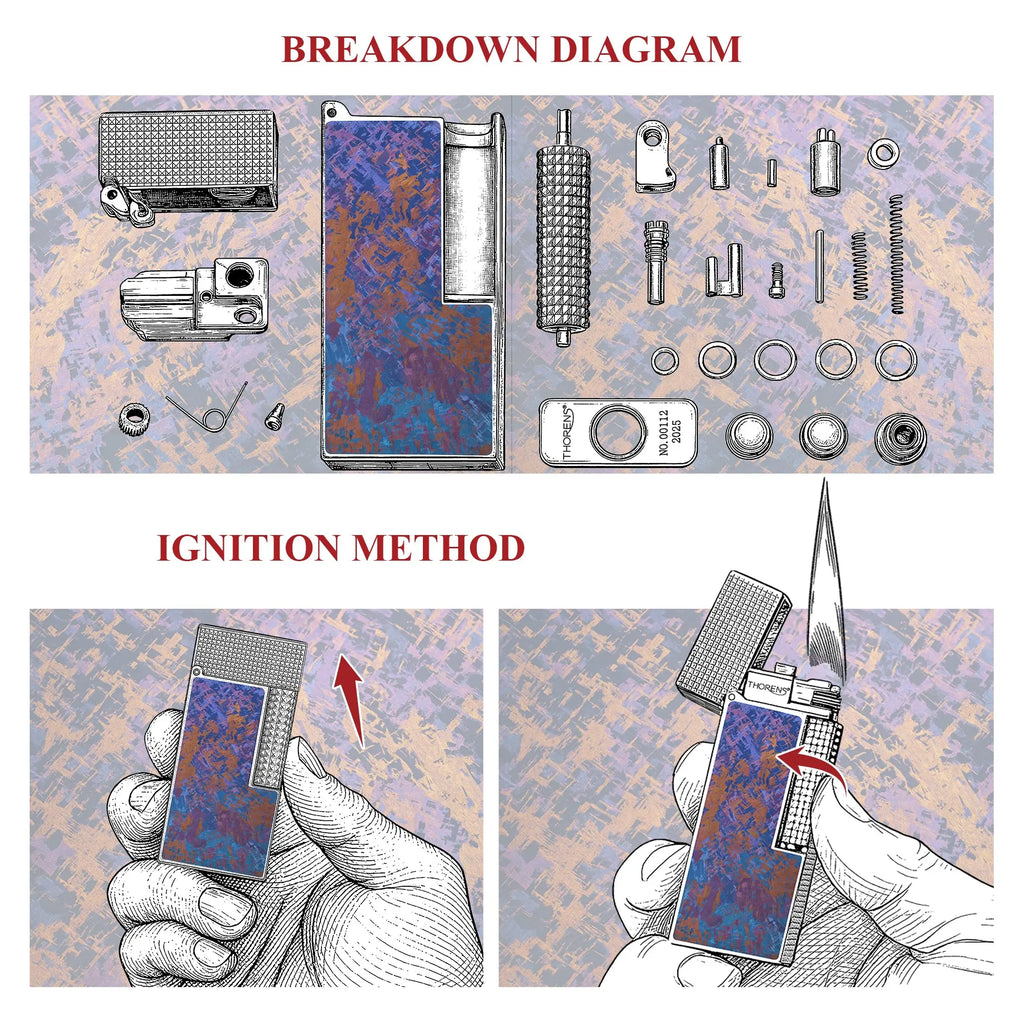 BREAKDOWN DIAGRAM

THORENS®
NO.00112
2025

IGNITION METHOD

THORENS®