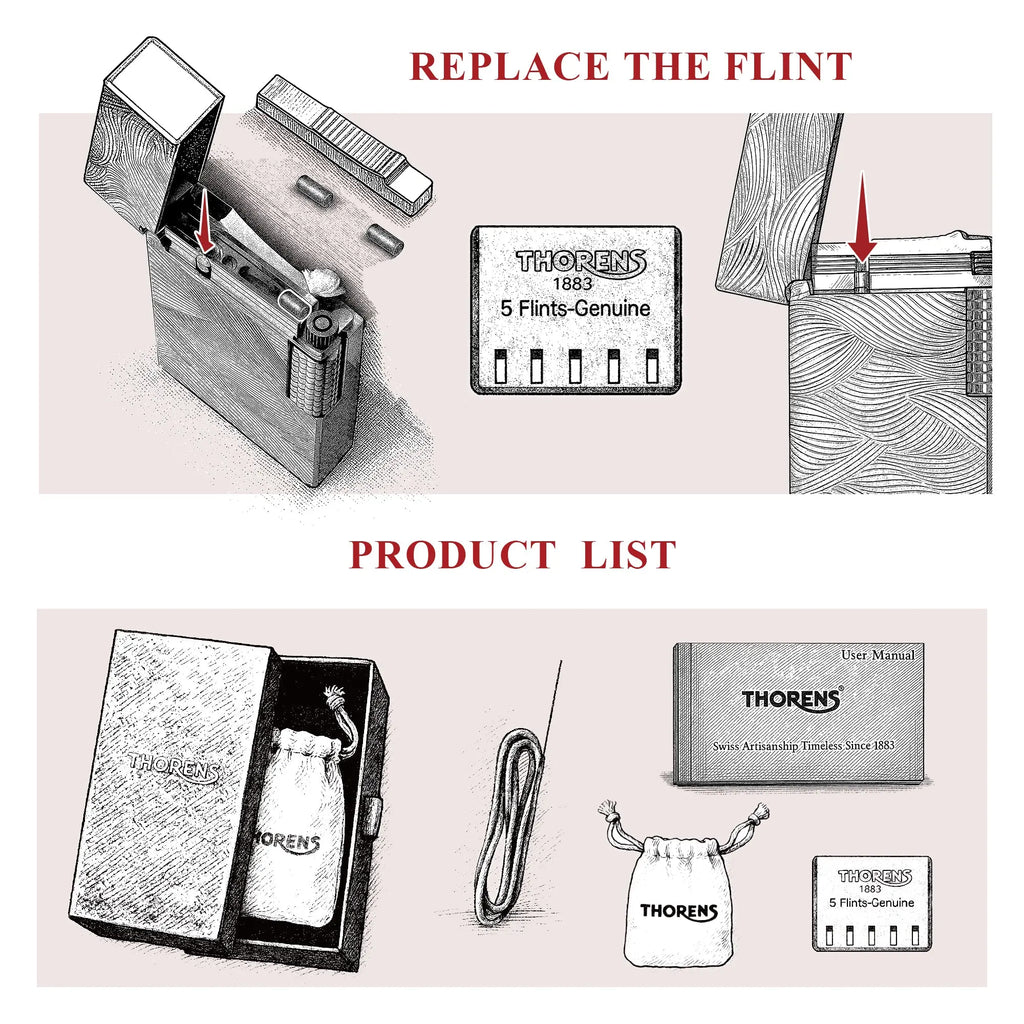 REPLACE THE FLINT

THORENS
1883
5 Flints-Genuine

PRODUCT LIST

THORENS

HORENS

User Manual
THORENS®
Swiss Artisanship Timeless Since 1883

THORENS

THORENS
1883
5 Flints-Genuine