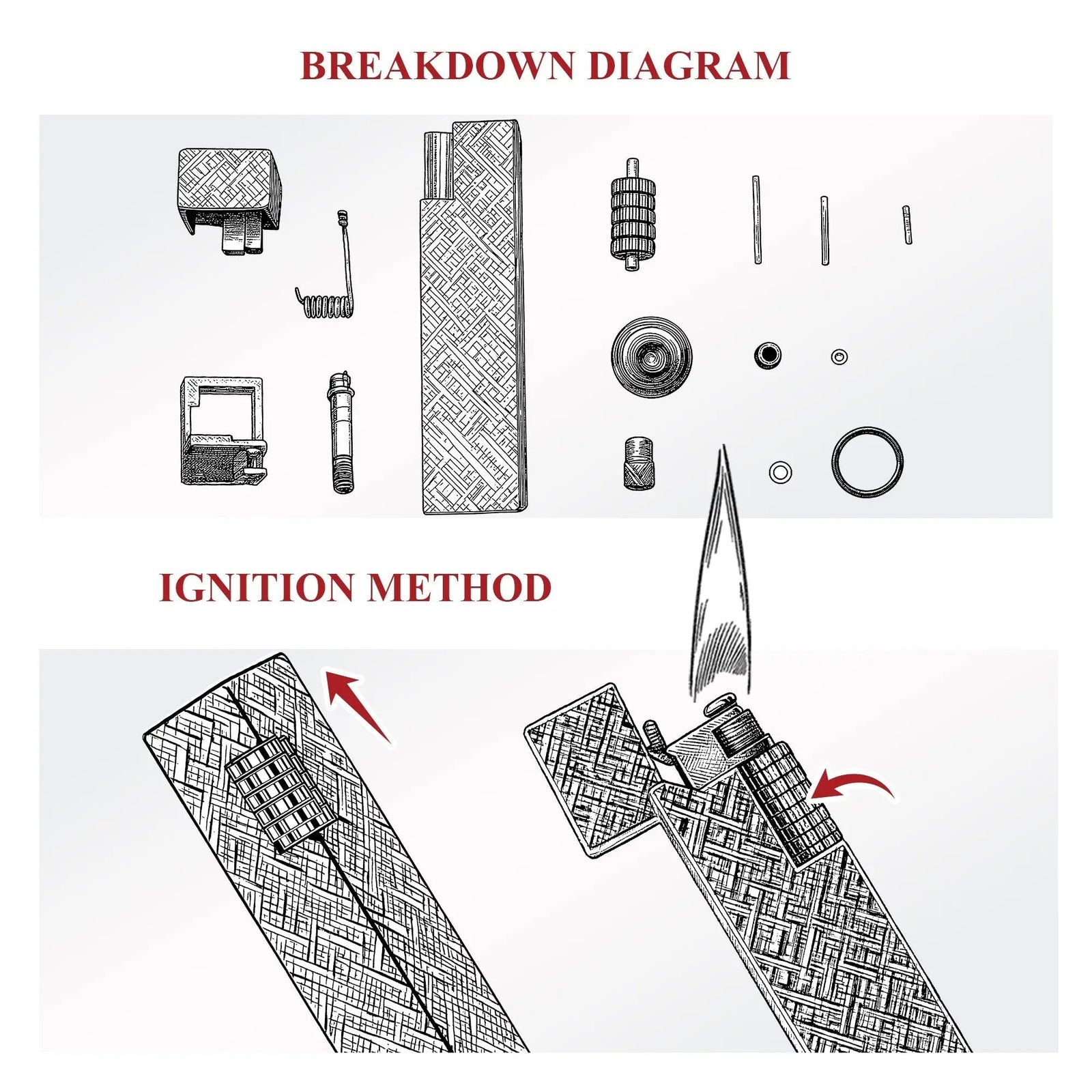 BREAKDOWN DIAGRAM

IGNITION METHOD