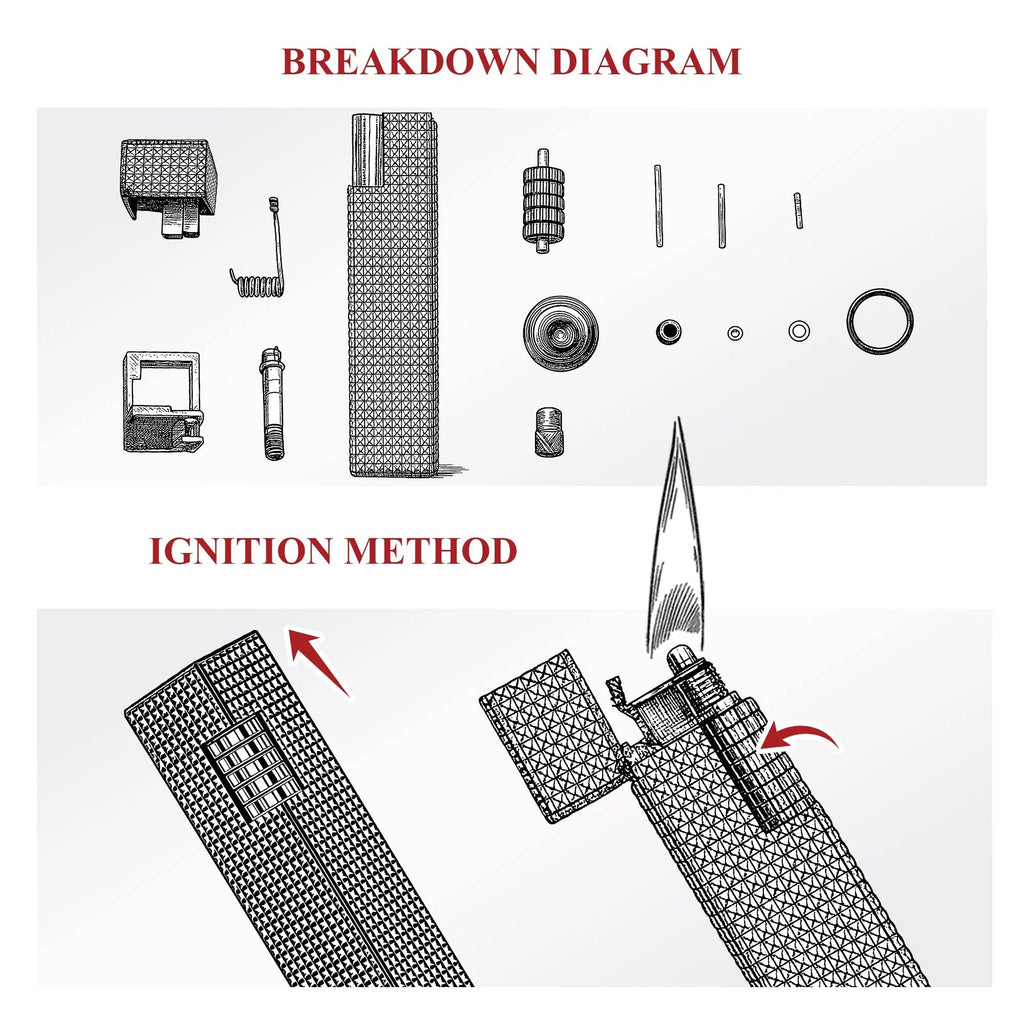 BREAKDOWN DIAGRAM

IGNITION METHOD