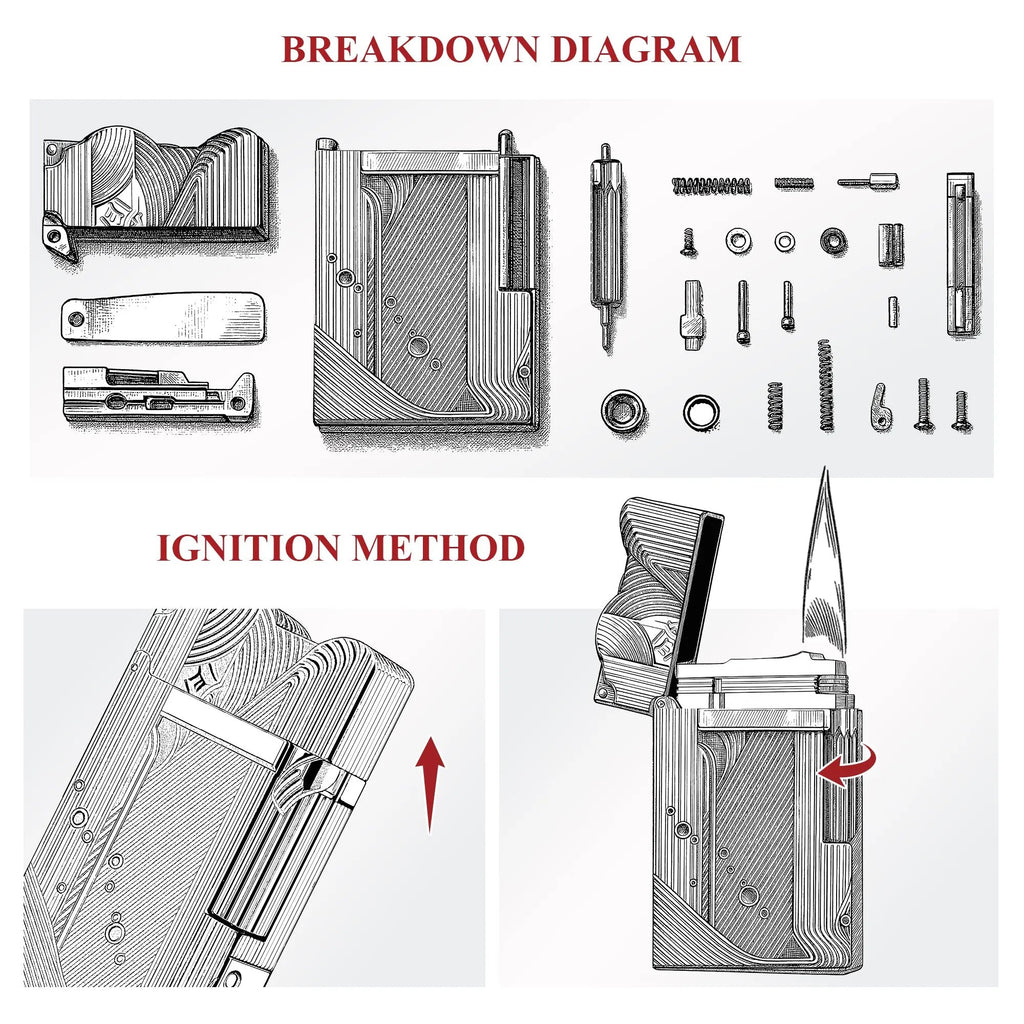 BREAKDOWN DIAGRAM

IGNITION METHOD