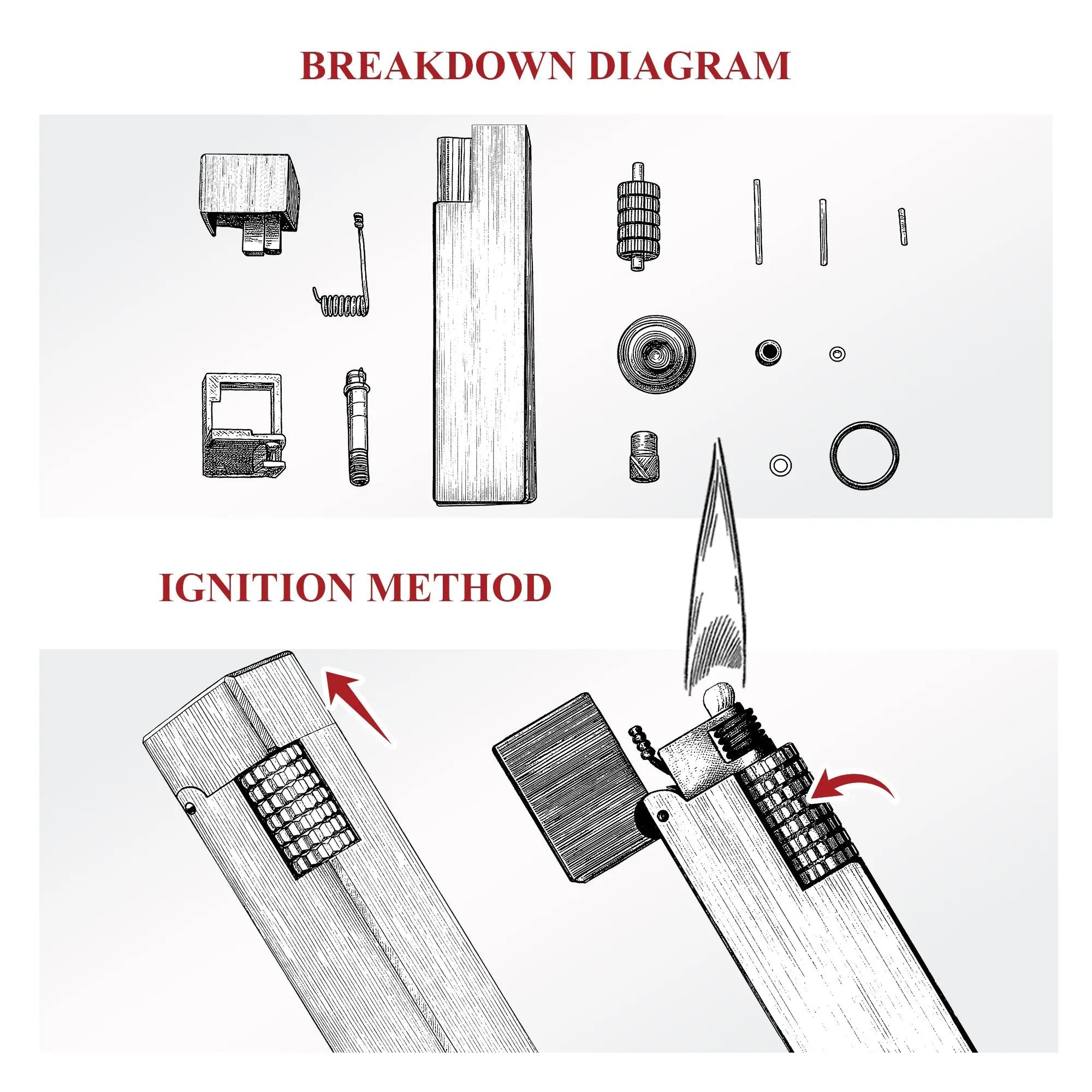 BREAKDOWN DIAGRAM

IGNITION METHOD