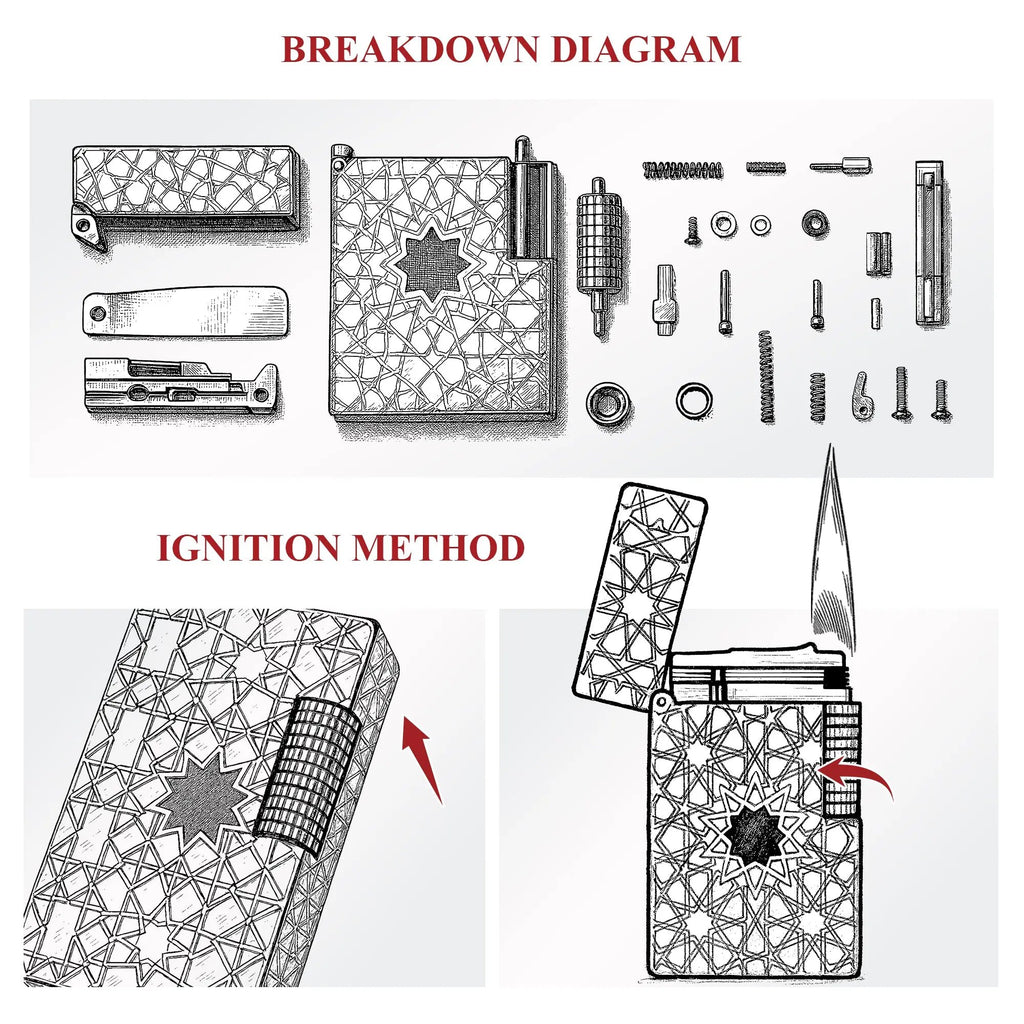 BREAKDOWN DIAGRAM

IGNITION METHOD