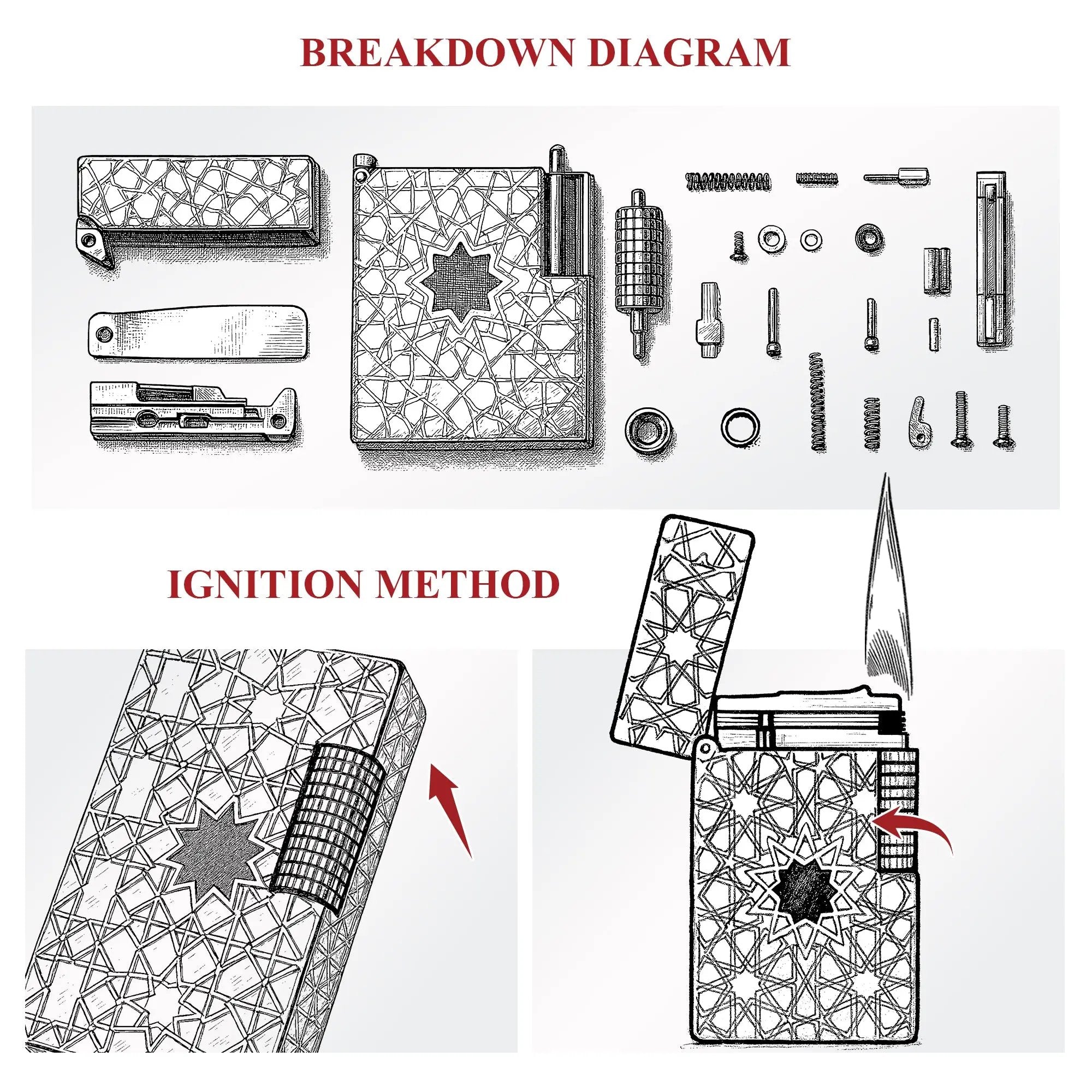 BREAKDOWN DIAGRAM

IGNITION METHOD