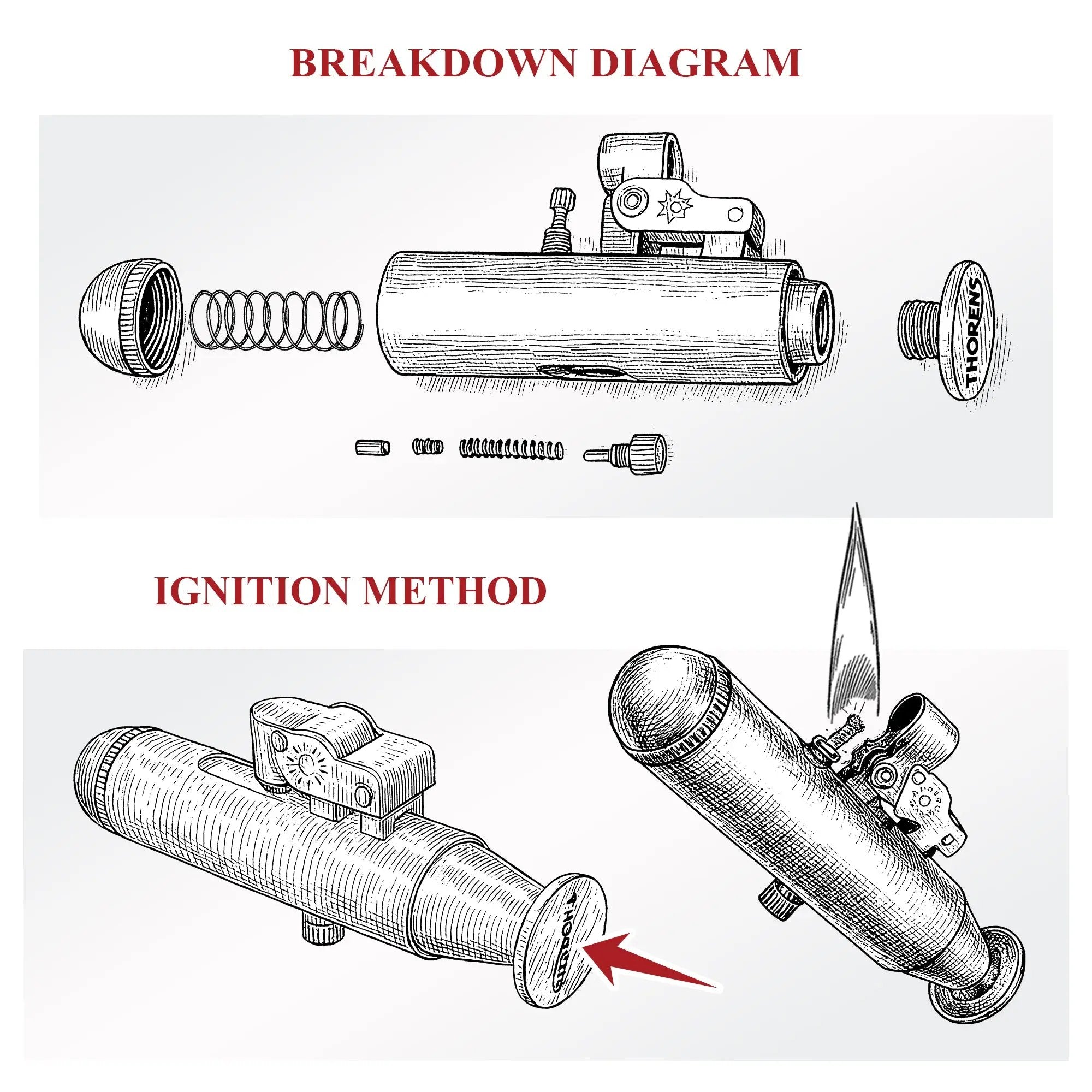 BREAKDOWN DIAGRAM

THORENS

IGNITION METHOD

THORENS